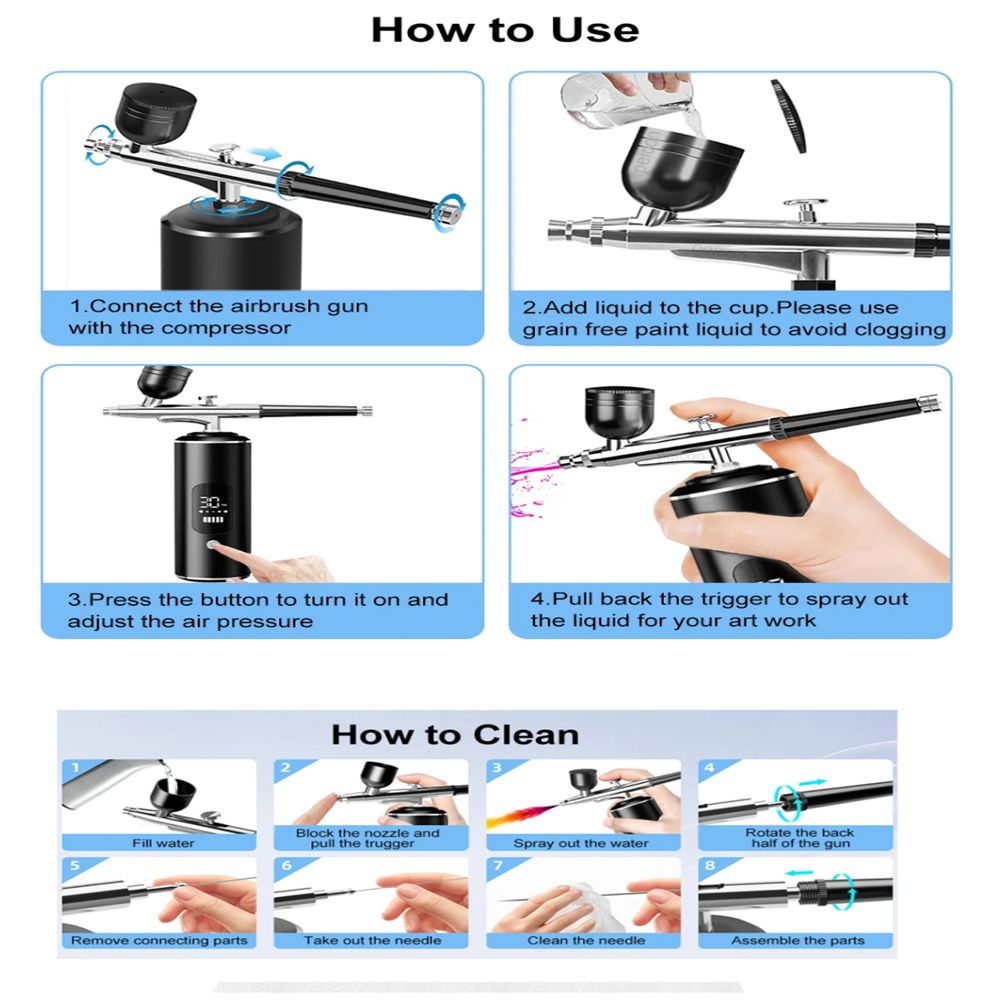 How to Use

1.Connect the airbrush gun with the compressor

2.Add liquid to the cup.Please use grain free paint liquid to avoid clogging

30

3.Press the button to turn it on and adjust the air pressure

4.Pull back the trigger to spray out the liquid for your art work

How to Clean

1
Fill water

2
Block the nozzle and pull the trugger

3
Spray out the water

4
Rotate the back half of the gun

5
Remove connecting parts

6
Take out the needle

7
Clean the needle

8
Assemble the parts