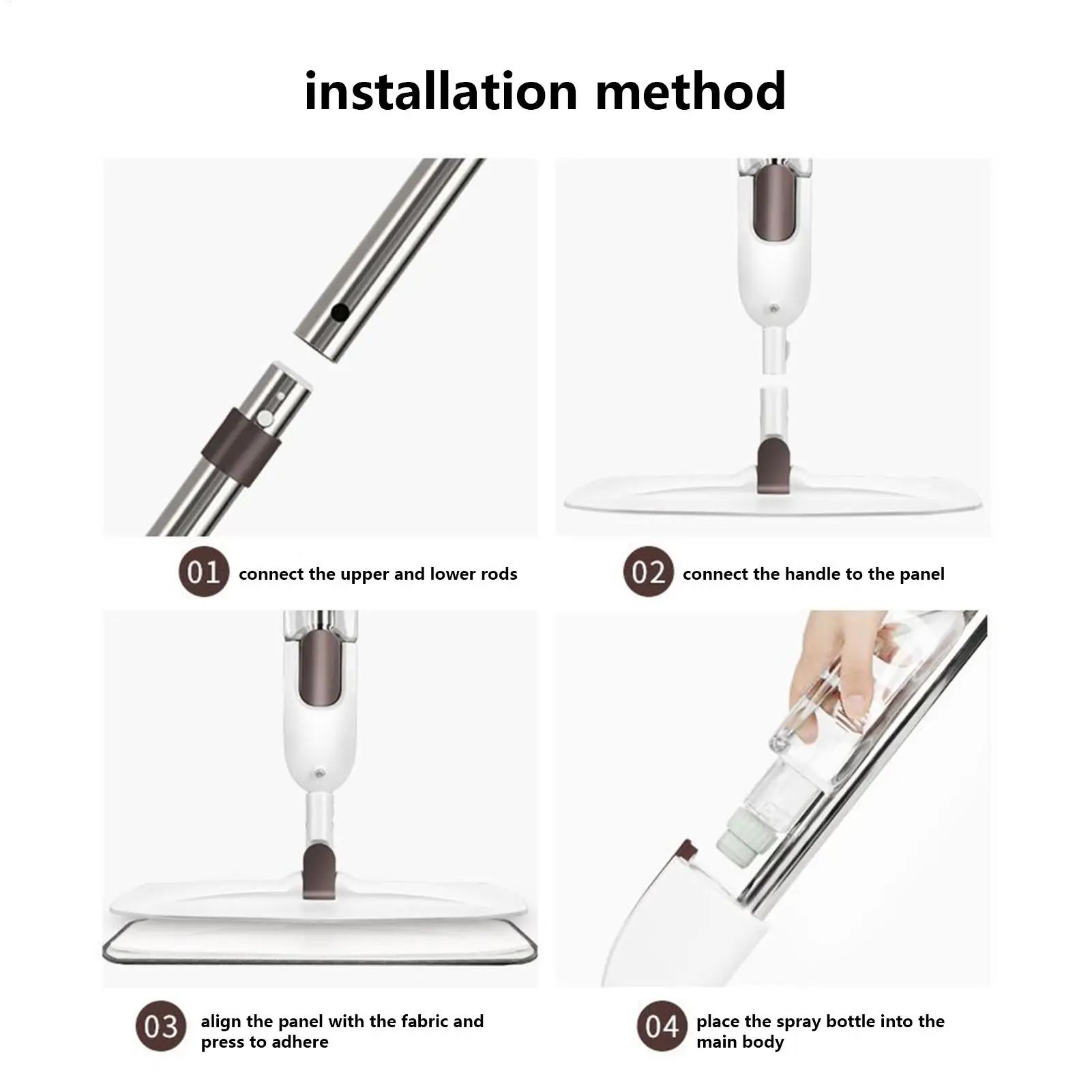 installation method

01 connect the upper and lower rods

02 connect the handle to the panel

03 align the panel with the fabric and press to adhere

04 place the spray bottle into the main body