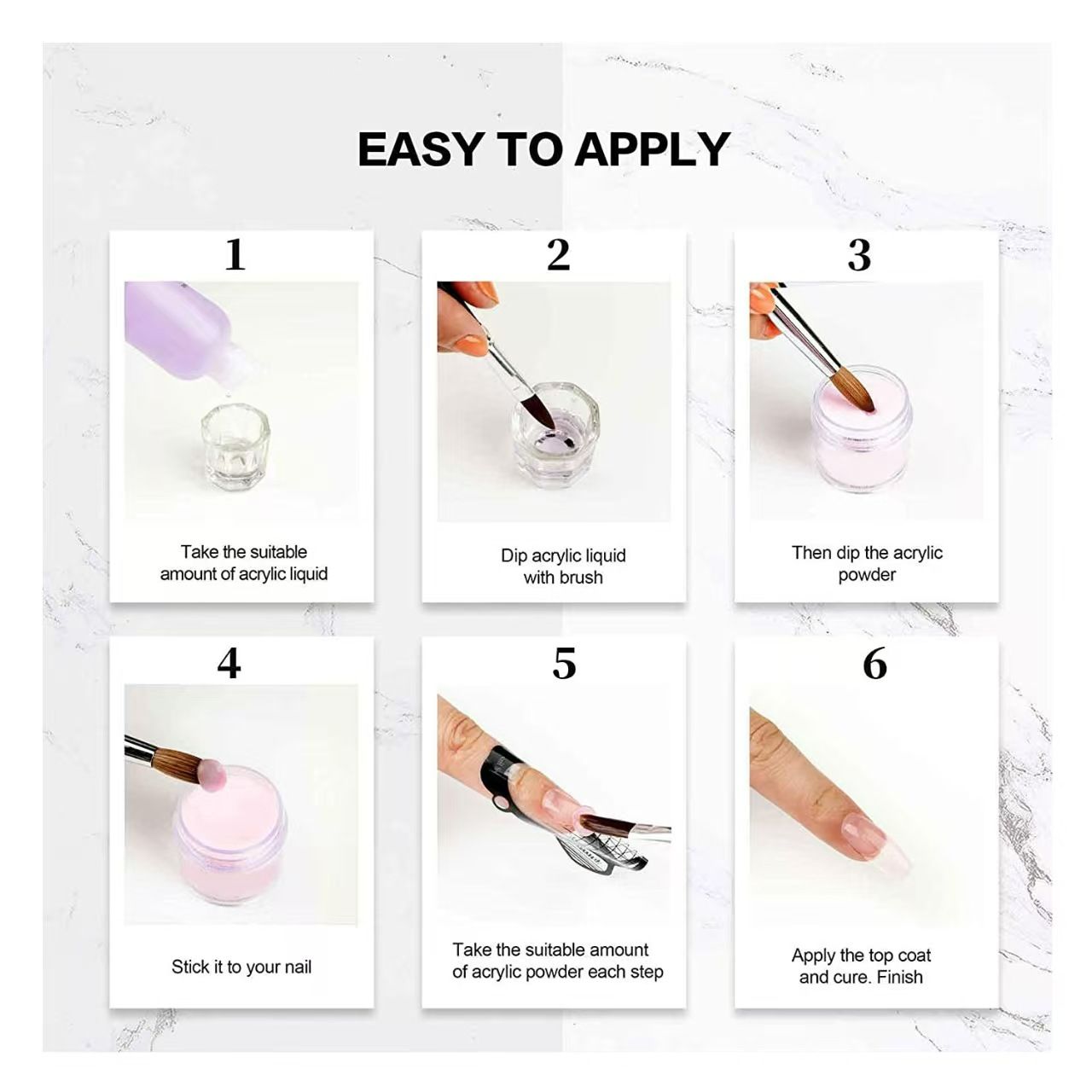 EASY TO APPLY

1

Take the suitable amount of acrylic liquid

2

Dip acrylic liquid with brush

3

Then dip the acrylic powder

4

Stick it to your nail

5

Take the suitable amount of acrylic powder each step

6

Apply the top coat and cure. Finish