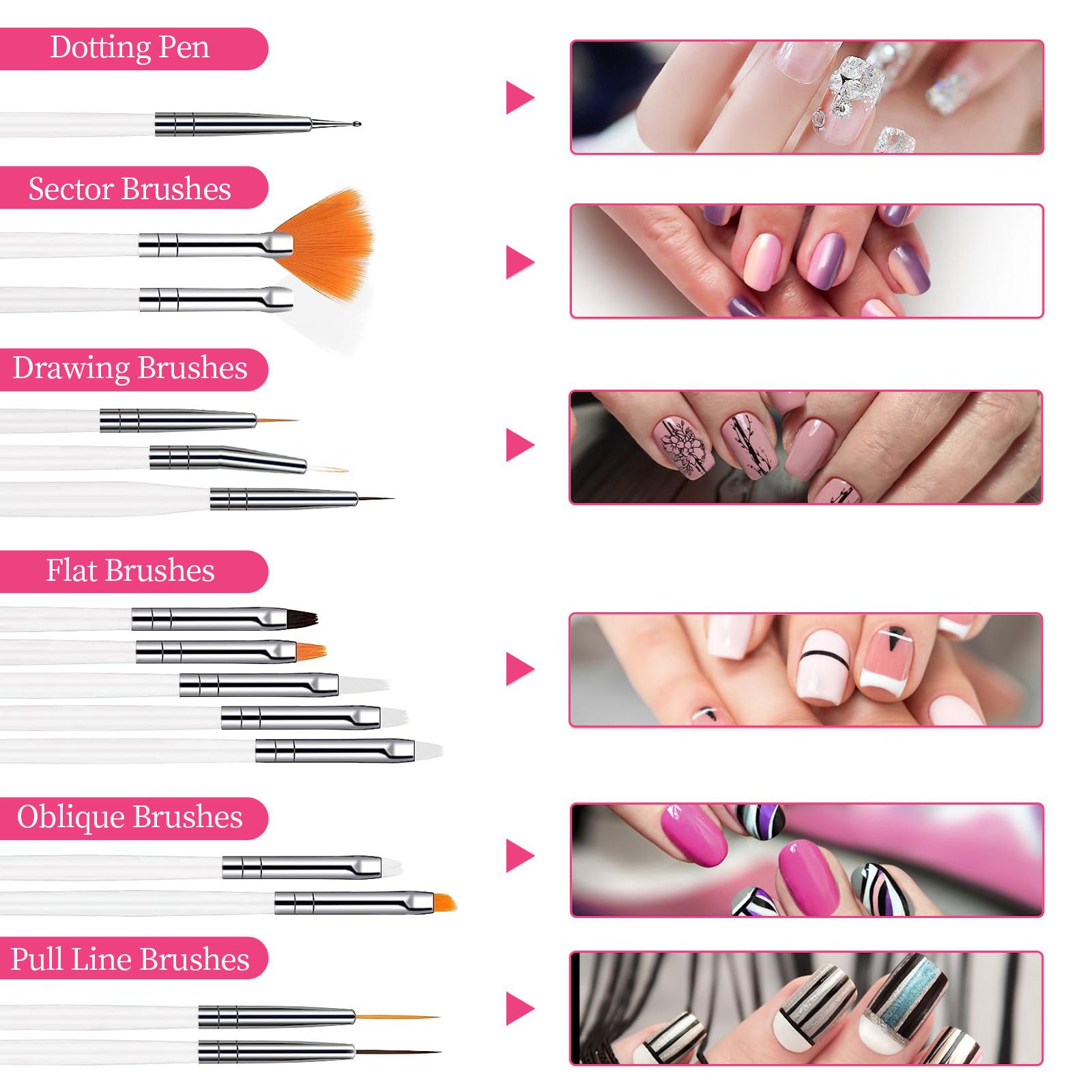 Dotting Pen

Sector Brushes

Drawing Brushes

Flat Brushes

Oblique Brushes

Pull Line Brushes