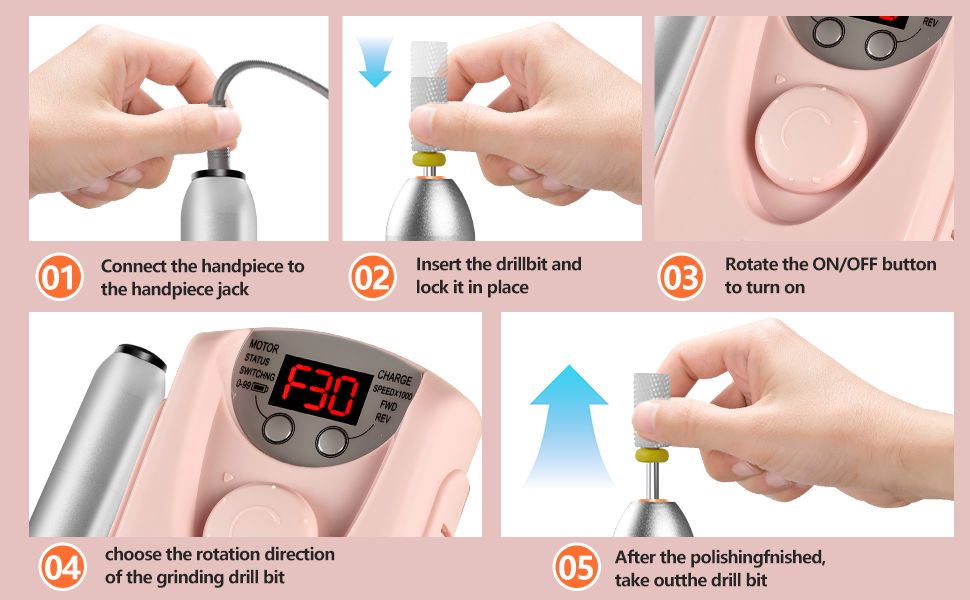 REV

01 Connect the handpiece to the handpiece jack

02 Insert the drillbit and lock it in place

03 Rotate the ON/OFF button to turn on

MOTOR STATUS SWITCHING 0-99

F30

CHARGE SPEEDX1000 FWD REV

04 choose the rotation direction of the grinding drill bit

05 After the polishingfnished, take outthe drill bit