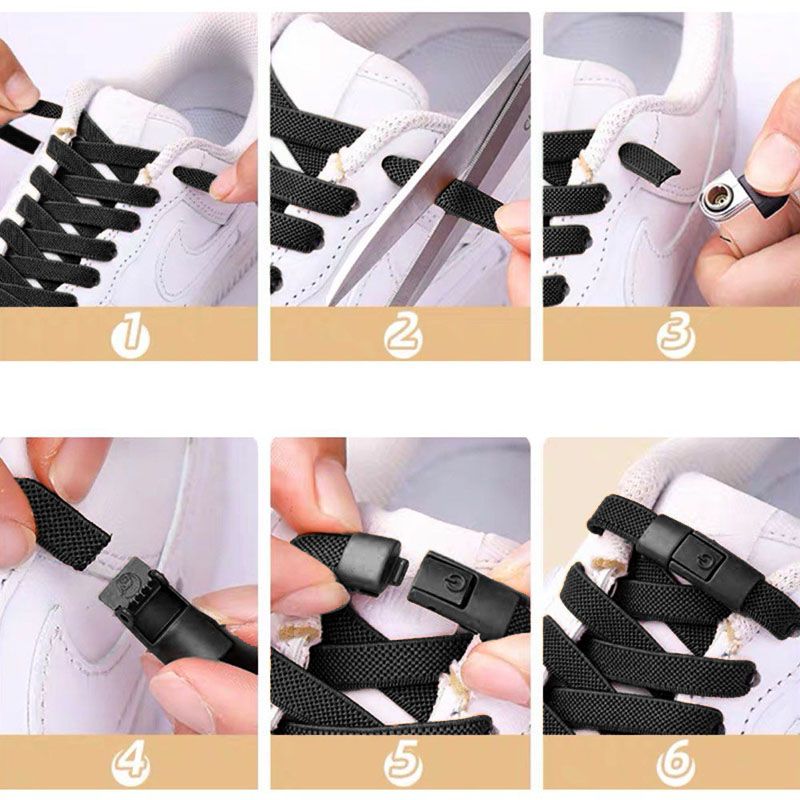 1

2

3

4

5

6