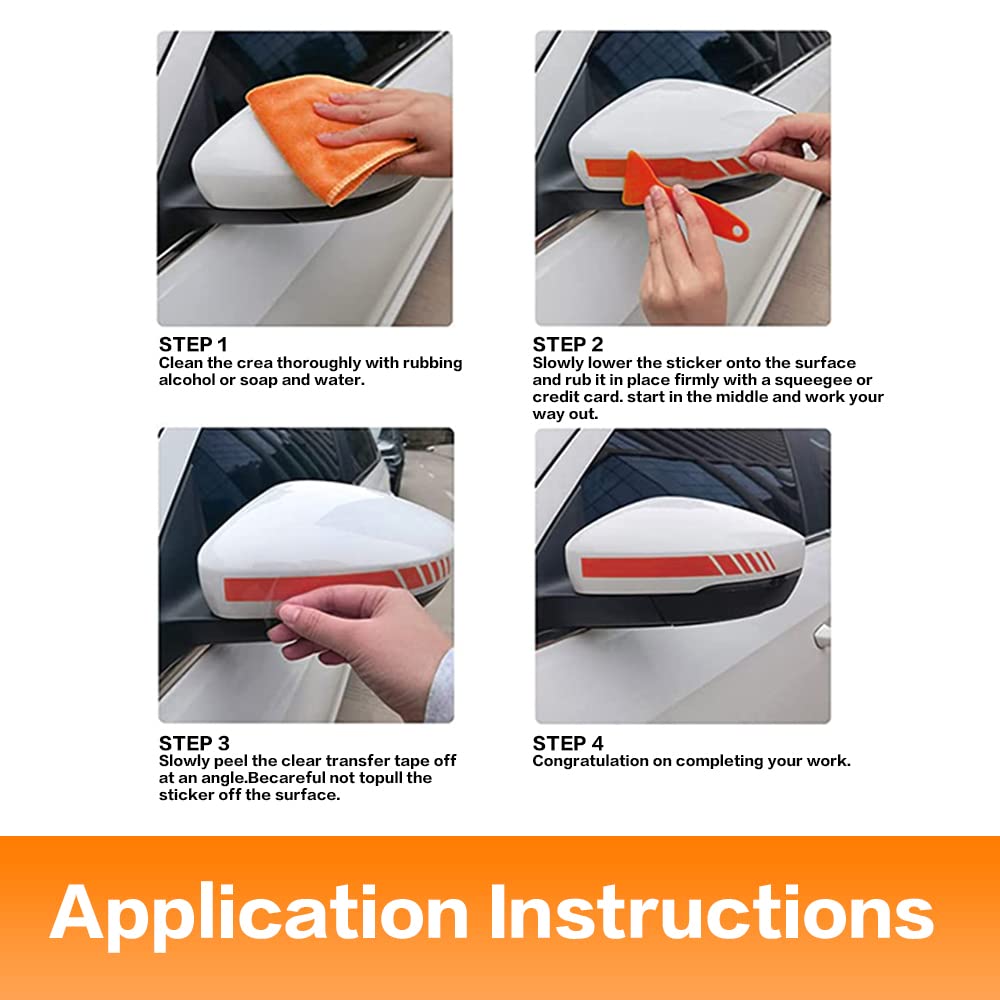 STEP 1
Clean the crea thoroughly with rubbing alcohol or soap and water.

STEP 2
Slowly lower the sticker onto the surface and rub it in place firmly with a squeegee or credit card. start in the middle and work your way out.

STEP 3
Slowly peel the clear transfer tape off at an angle.Becareful not topull the sticker off the surface.

STEP 4
Congratulation on completing your work.

Application Instructions