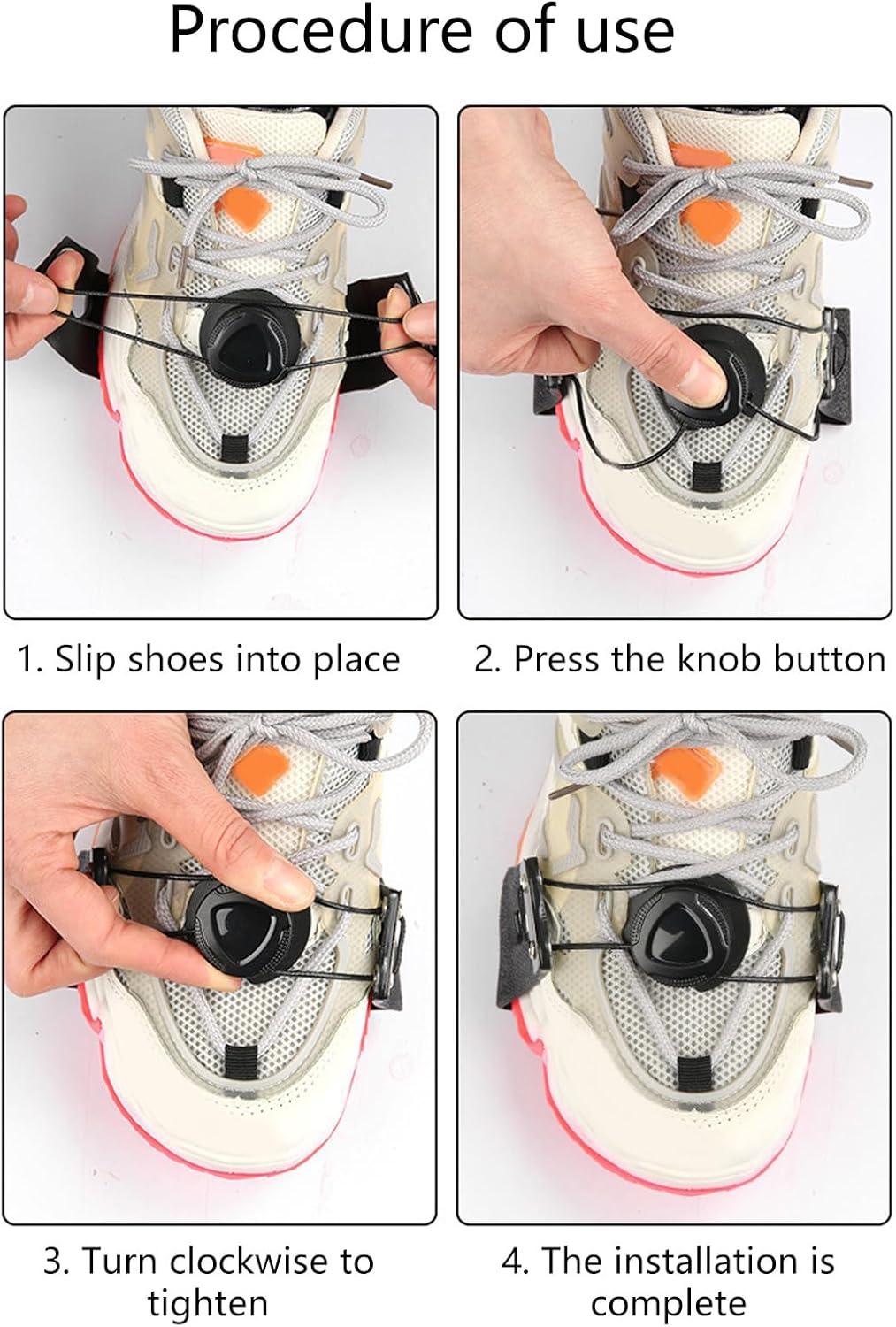 Procedure of use

1. Slip shoes into place

2. Press the knob button

3. Turn clockwise to tighten

4. The installation is complete