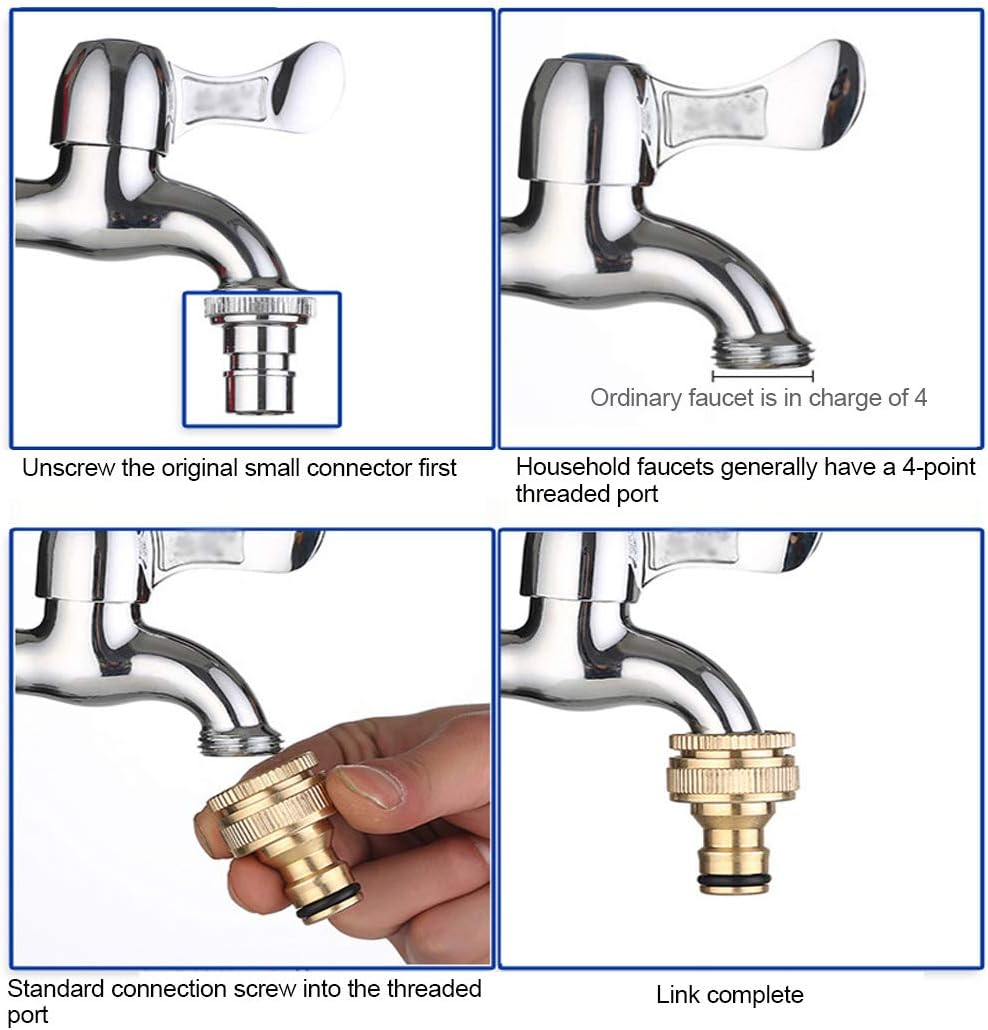 Unscrew the original small connector first

Ordinary faucet is in charge of 4

Household faucets generally have a 4-point threaded port

Standard connection screw into the threaded port

Link complete