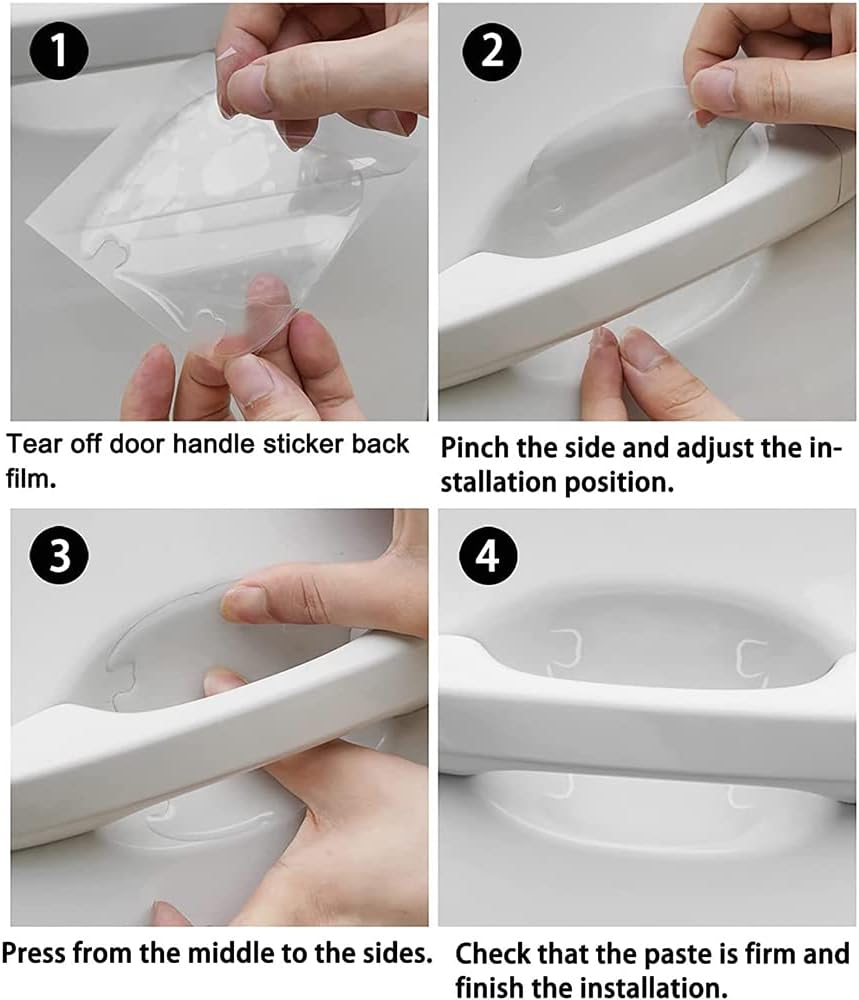 1

Tear off door handle sticker back film.

2

Pinch the side and adjust the installation position.

3

Press from the middle to the sides.

4

Check that the paste is firm and finish the installation.