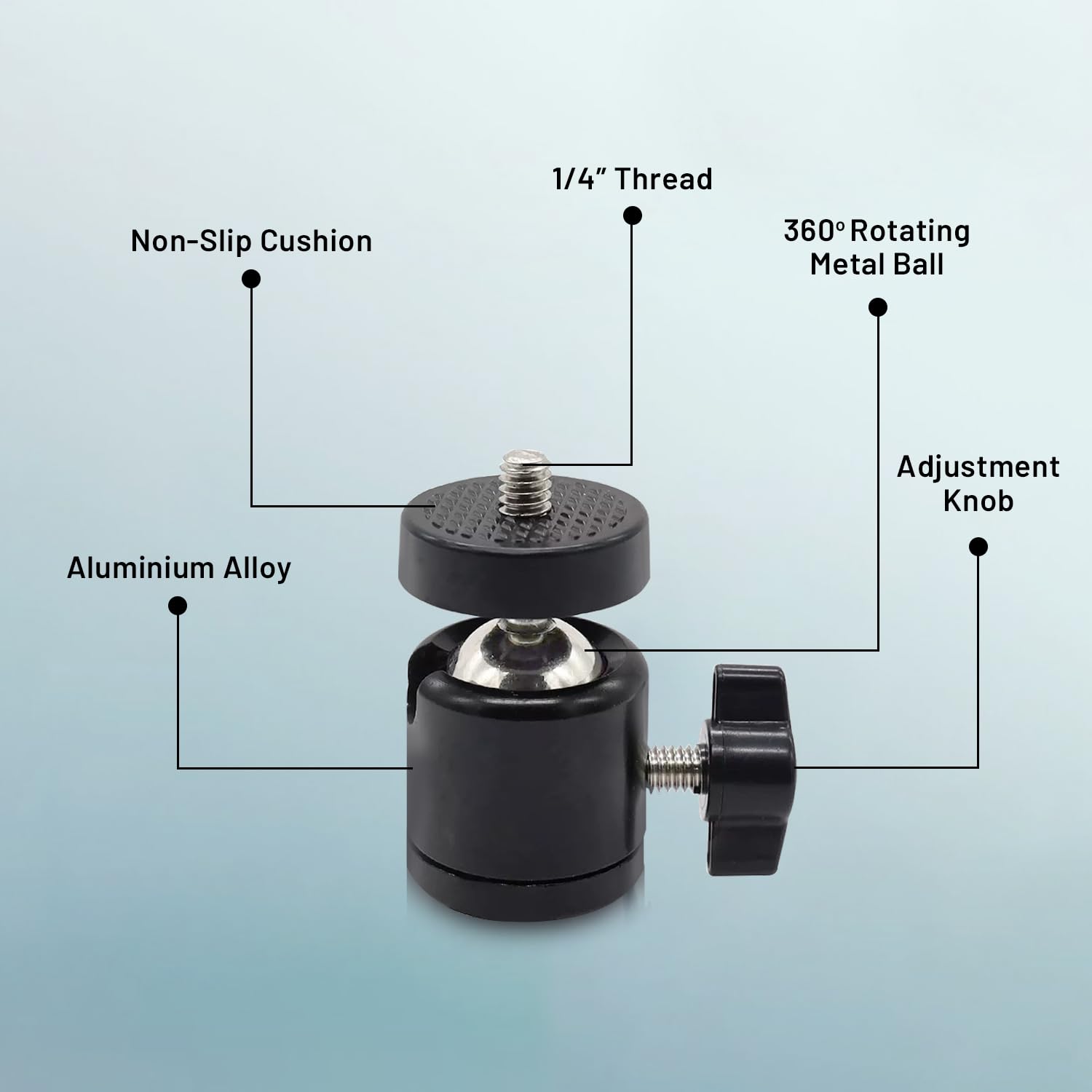 1/4" Thread

Non-Slip Cushion

360° Rotating Metal Ball

Adjustment Knob

Aluminium Alloy