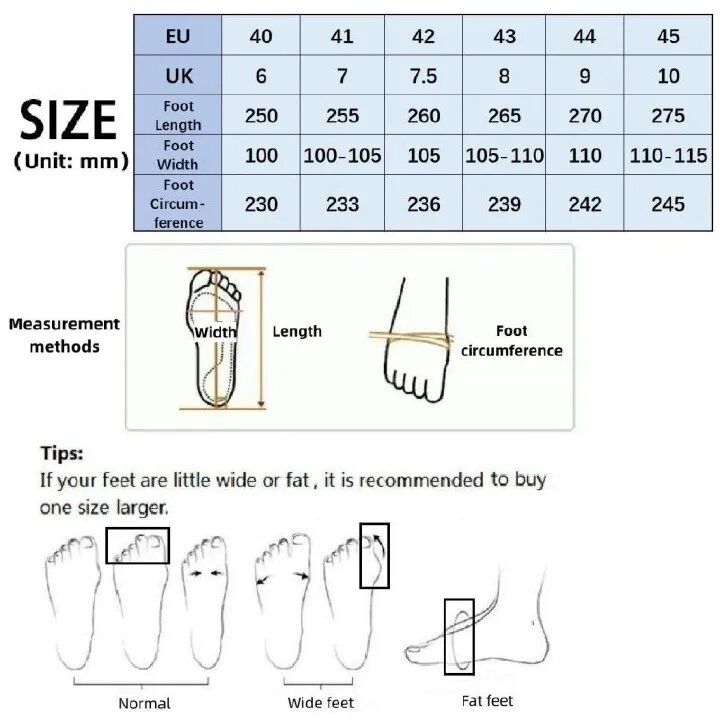 SIZE
(Unit: mm)

| EU | 40 | 41 | 42 | 43 | 44 | 45 |
|---|---|---|---|---|---|---|
| UK | 6 | 7 | 7.5 | 8 | 9 | 10 |
| Foot Length | 250 | 255 | 260 | 265 | 270 | 275 |
| Foot Width | 100 | 100-105 | 105 | 105-110 | 110 | 110-115 |
| Foot Circumference | 230 | 233 | 236 | 239 | 242 | 245 |

Measurement methods

Width

Length

Foot circumference

Tips:
If your feet are little wide or fat , it is recommended to buy one size larger.

Normal

Wide feet

Fat feet