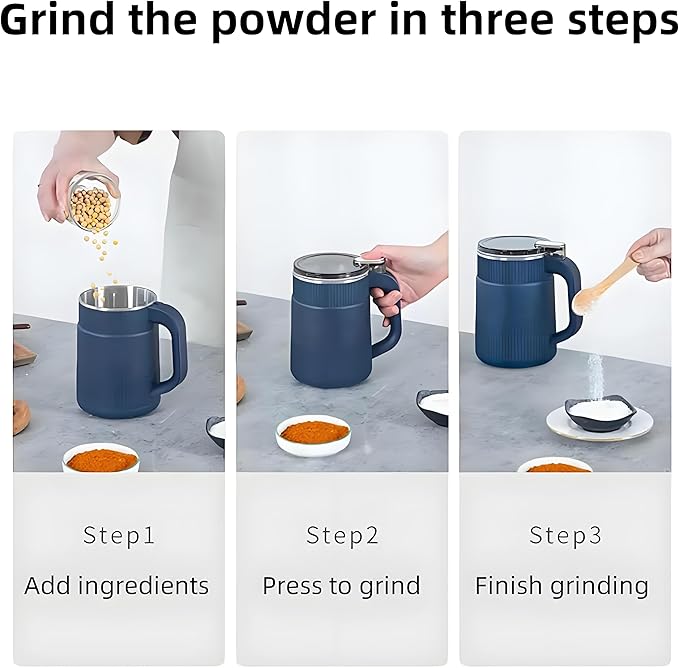 Grind the powder in three steps

Step1
Add ingredients

Step2
Press to grind

Step3
Finish grinding