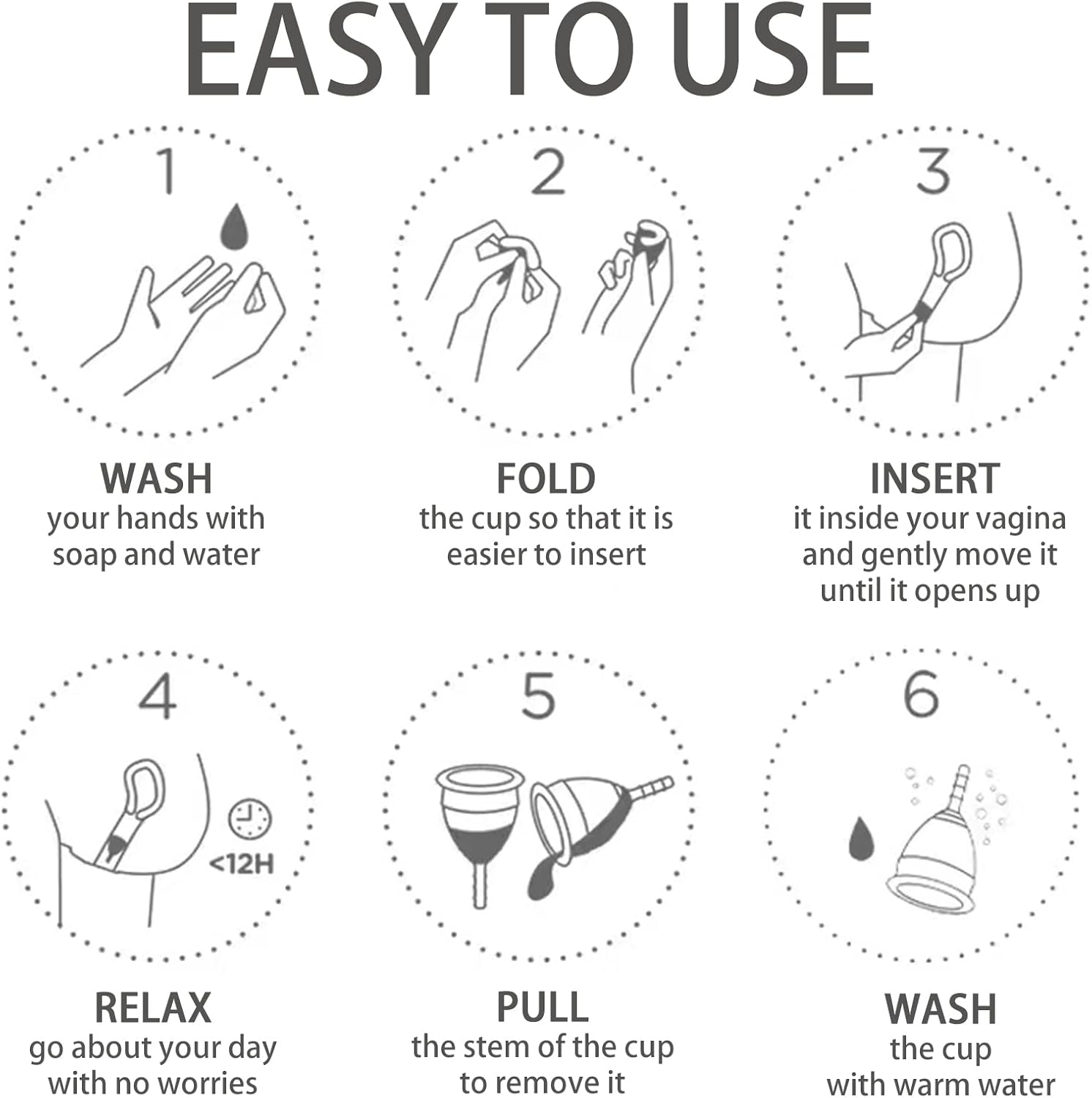 EASY TO USE

1

WASH
your hands with soap and water

2

FOLD
the cup so that it is easier to insert

3

INSERT
it inside your vagina and gently move it until it opens up

4

<12H

RELAX
go about your day with no worries

5

PULL
the stem of the cup to remove it

6

WASH
the cup with warm water