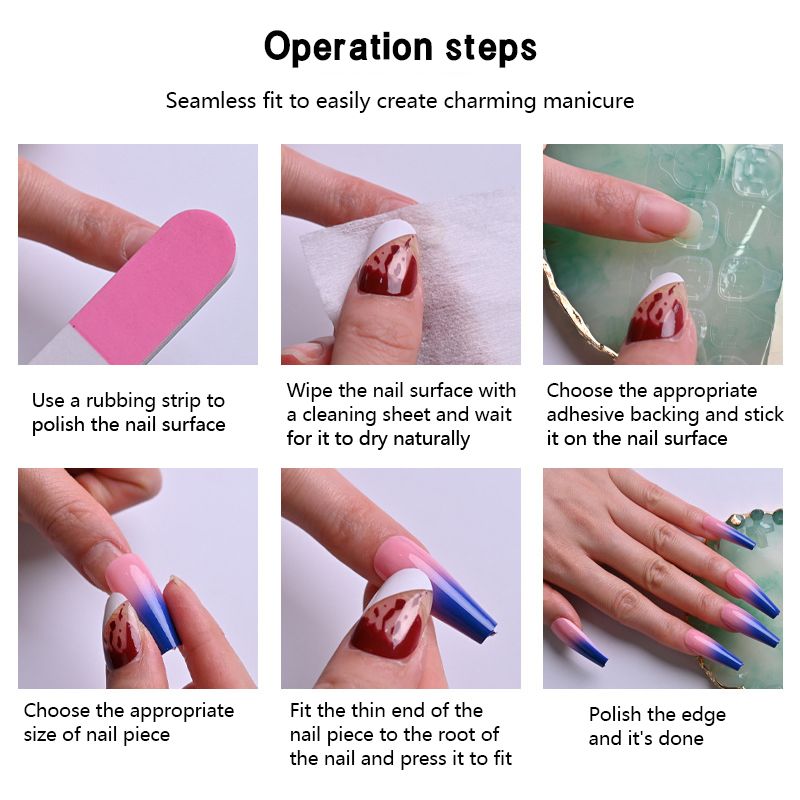 Operation steps

Seamless fit to easily create charming manicure

Use a rubbing strip to polish the nail surface

Wipe the nail surface with a cleaning sheet and wait for it to dry naturally

Choose the appropriate adhesive backing and stick it on the nail surface

Choose the appropriate size of nail piece

Fit the thin end of the nail piece to the root of the nail and press it to fit

Polish the edge and it's done