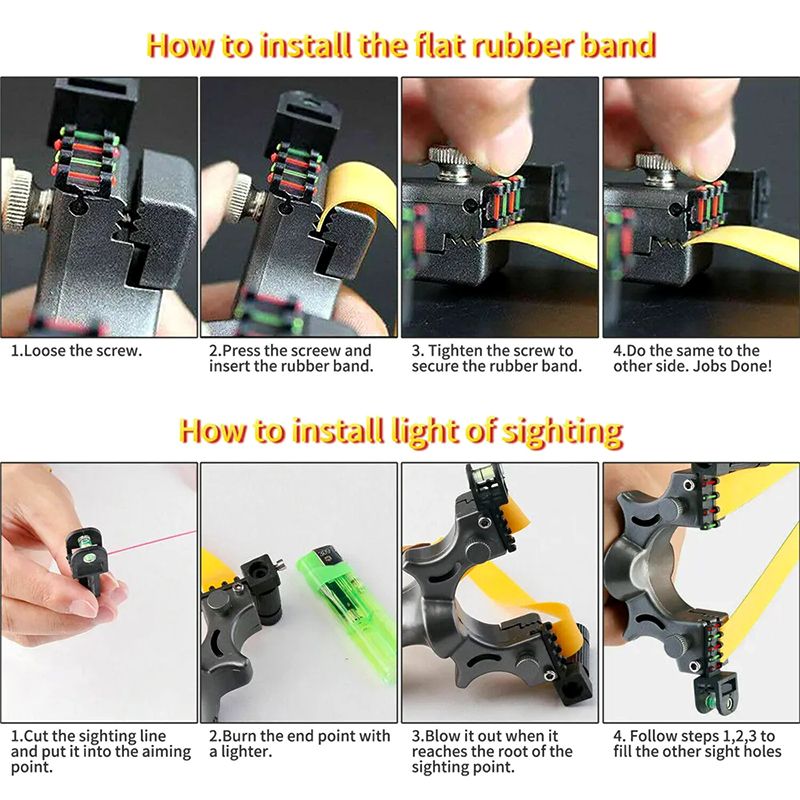 How to install the flat rubber band

1.Loose the screw.

2.Press the screew and insert the rubber band.

3. Tighten the screw to secure the rubber band.

4.Do the same to the other side. Jobs Done!

How to install light of sighting

1.Cut the sighting line and put it into the aiming point.

2.Burn the end point with a lighter.

3.Blow it out when it reaches the root of the sighting point.

4. Follow steps 1,2,3 to fill the other sight holes