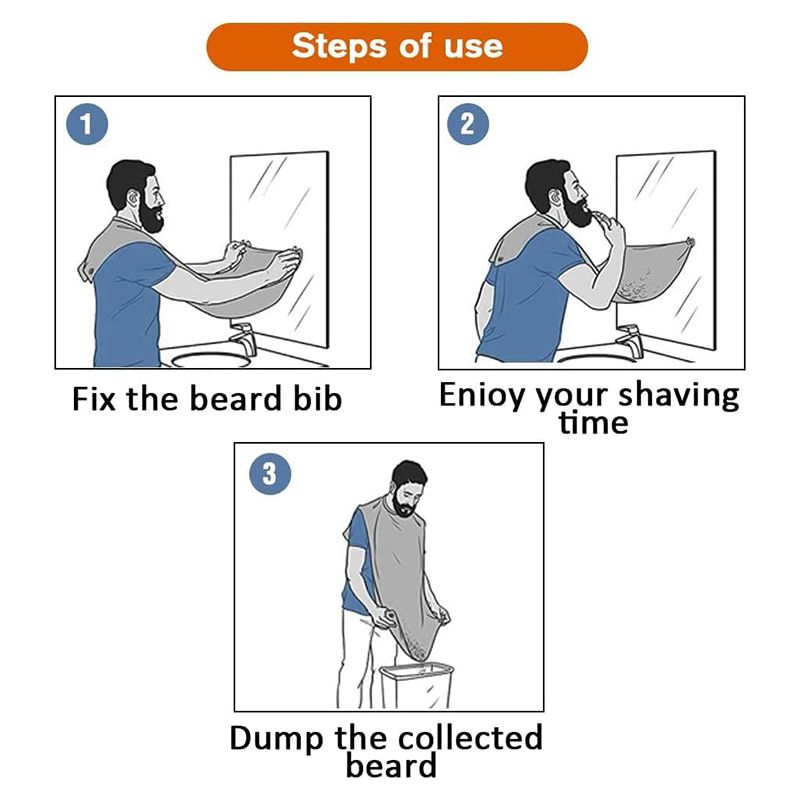 Steps of use

1

Fix the beard bib

2

Enioy your shaving time

3

Dump the collected beard