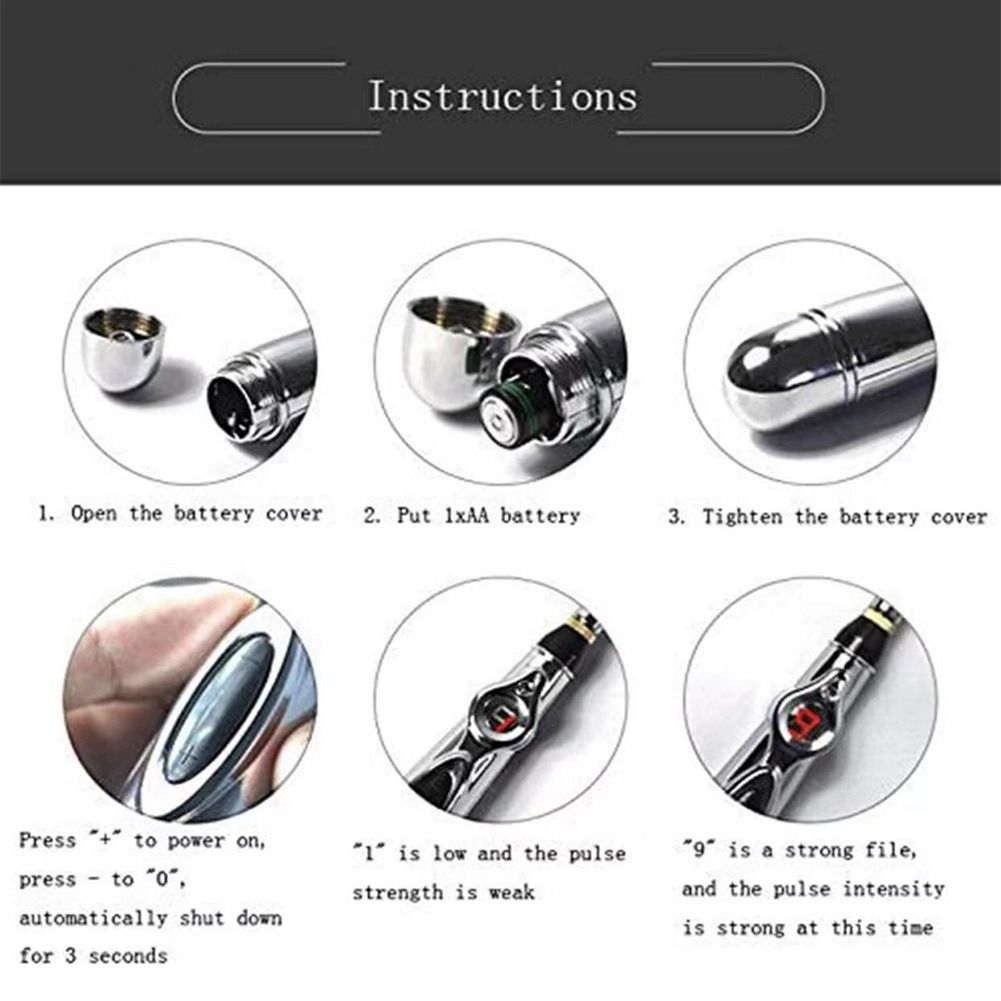 Instructions

1. Open the battery cover

2. Put 1xAA battery

3. Tighten the battery cover

Press "+" to power on, press - to "0", automatically shut down for 3 seconds

"1" is low and the pulse strength is weak

"9" is a strong file, and the pulse intensity is strong at this time