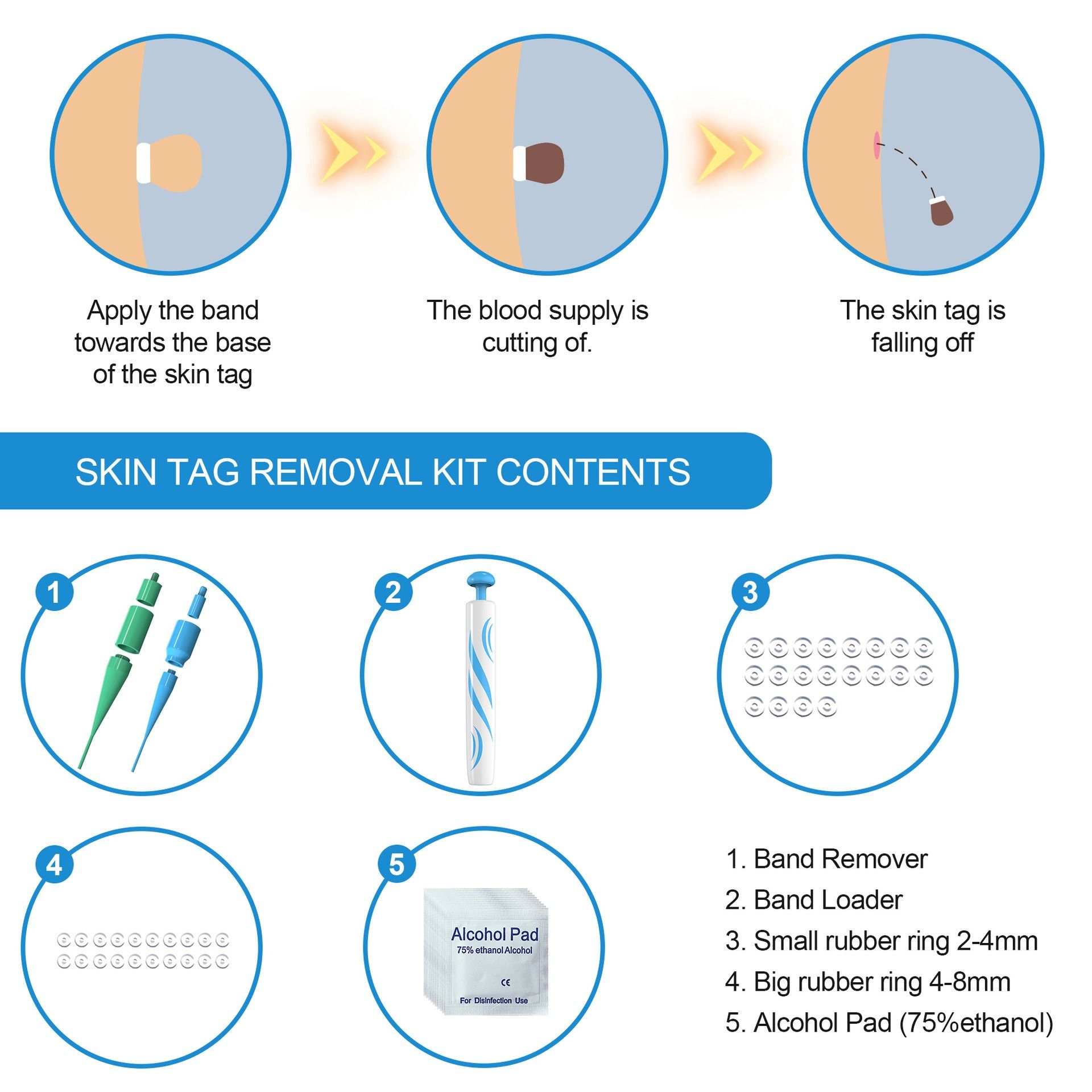 Apply the band towards the base of the skin tag

The blood supply is cutting of.

The skin tag is falling off

SKIN TAG REMOVAL KIT CONTENTS

1

2

3

4

5

Alcohol Pad
75% ethanol Alcohol
CE
For Disinfection Use

1. Band Remover
2. Band Loader
3. Small rubber ring 2-4mm
4. Big rubber ring 4-8mm
5. Alcohol Pad (75%ethanol)