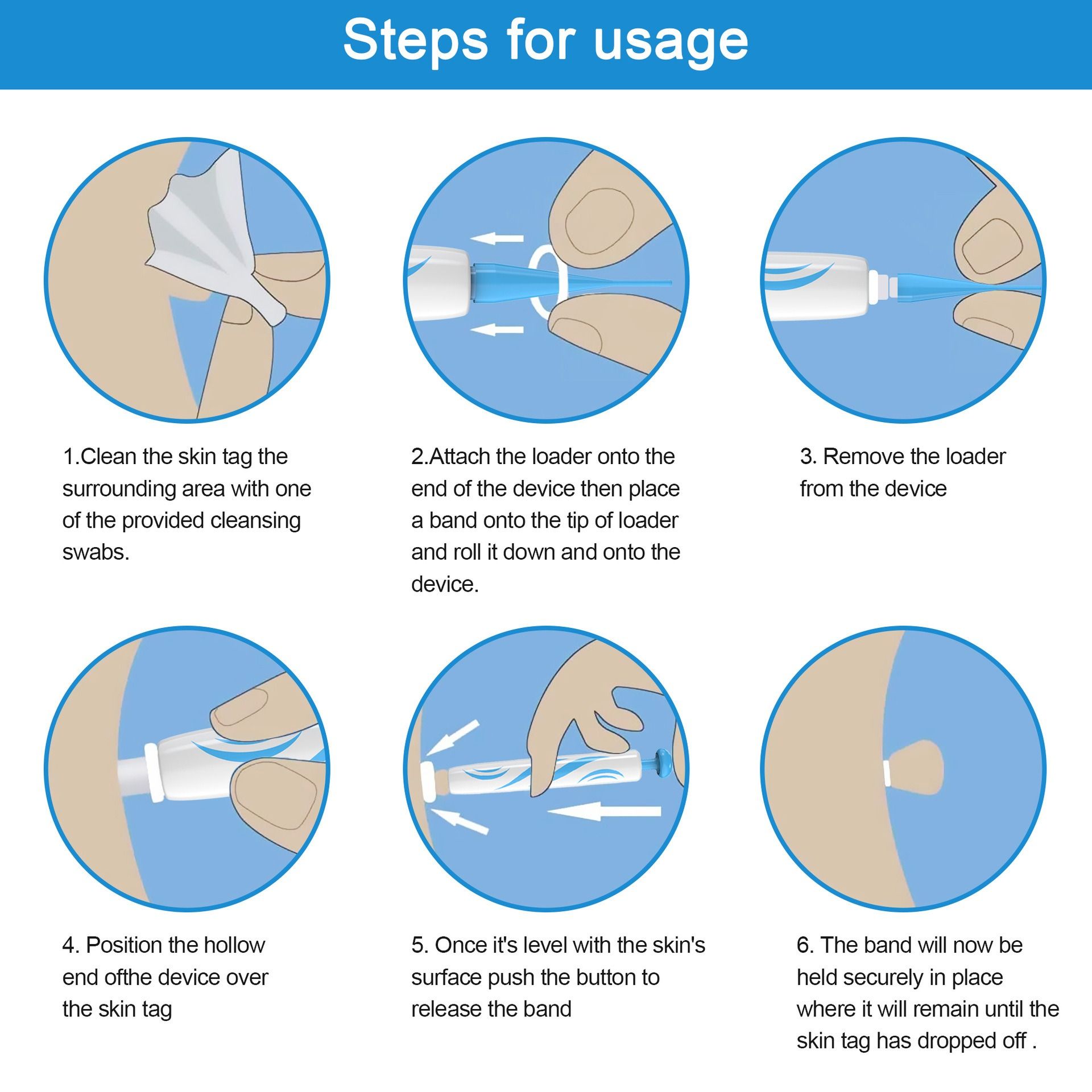 Steps for usage

1.Clean the skin tag the surrounding area with one of the provided cleansing swabs.

2.Attach the loader onto the end of the device then place a band onto the tip of loader and roll it down and onto the device.

3. Remove the loader from the device

4. Position the hollow end ofthe device over the skin tag

5. Once it's level with the skin's surface push the button to release the band

6. The band will now be held securely in place where it will remain until the skin tag has dropped off .