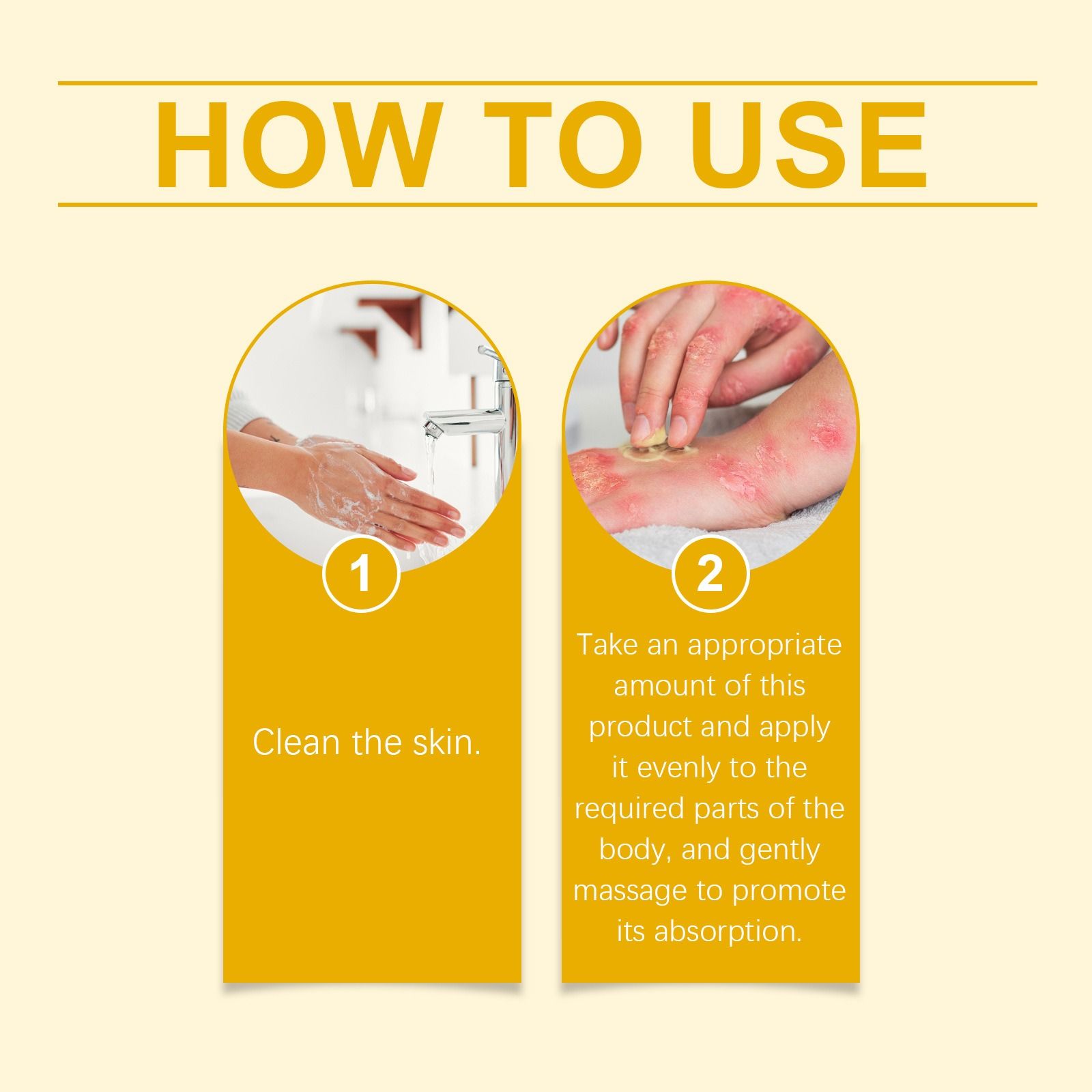 HOW TO USE

1

Clean the skin.

2

Take an appropriate amount of this product and apply it evenly to the required parts of the body, and gently massage to promote its absorption.