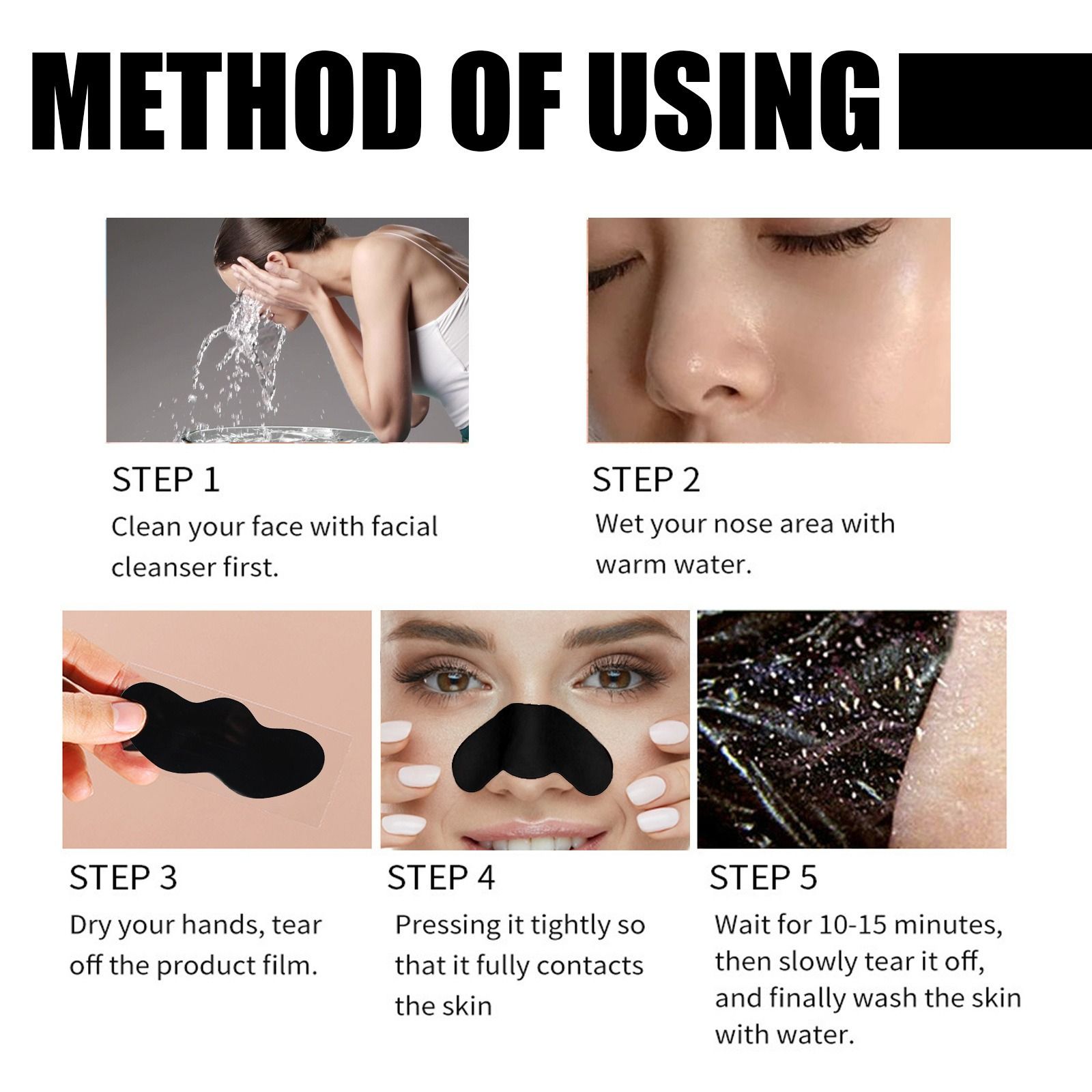 METHOD OF USING

STEP 1
Clean your face with facial cleanser first.

STEP 2
Wet your nose area with warm water.

STEP 3
Dry your hands, tear off the product film.

STEP 4
Pressing it tightly so that it fully contacts the skin

STEP 5
Wait for 10-15 minutes, then slowly tear it off, and finally wash the skin with water.