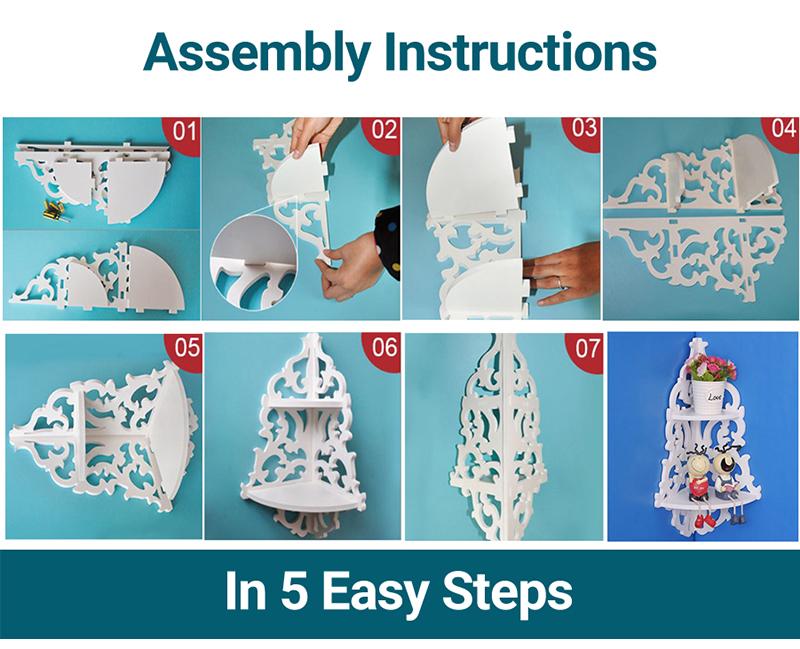 Assembly Instructions

01

02

03

04

05

06

07

Love

In 5 Easy Steps