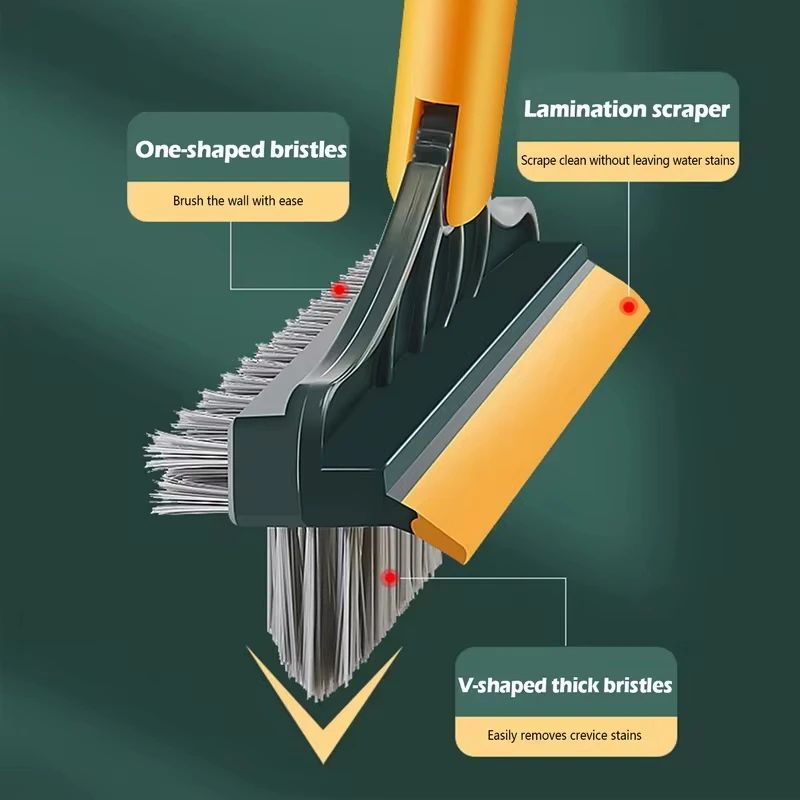 One-shaped bristles

Brush the wall with ease

Lamination scraper

Scrape clean without leaving water stains

V-shaped thick bristles

Easily removes crevice stains