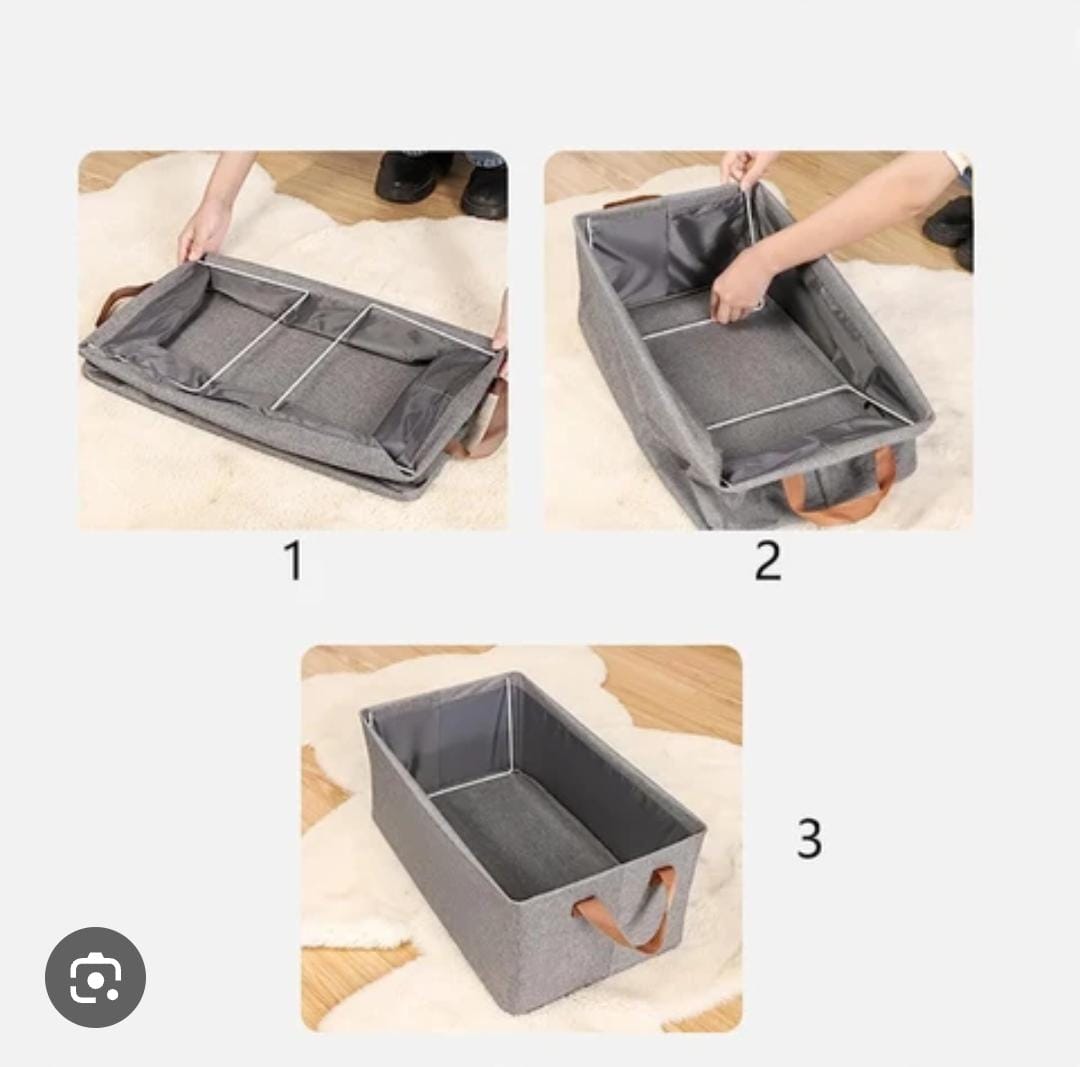 1

2

3