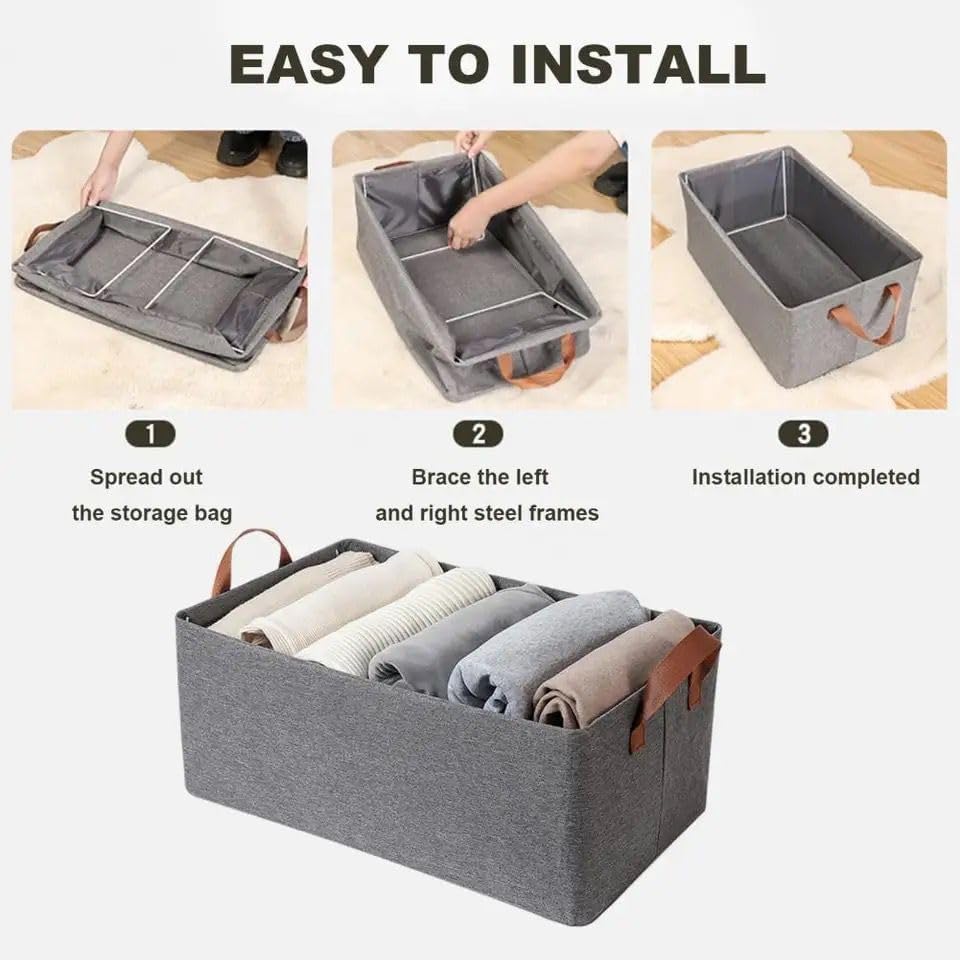 EASY TO INSTALL

1
Spread out the storage bag

2
Brace the left and right steel frames

3
Installation completed