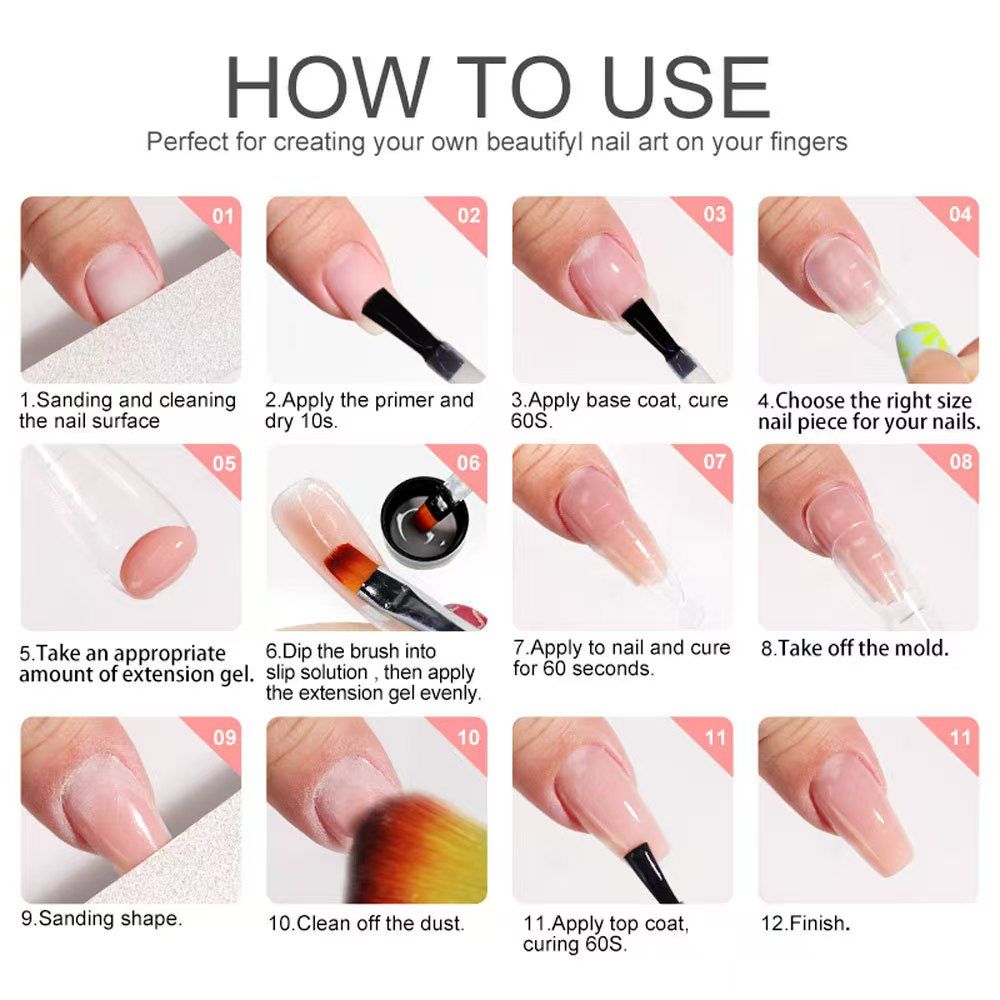 HOW TO USE

Perfect for creating your own beautifyl nail art on your fingers

01

1.Sanding and cleaning the nail surface

02

2.Apply the primer and dry 10s.

03

3.Apply base coat, cure 60S.

04

4.Choose the right size nail piece for your nails.

05

5.Take an appropriate amount of extension gel.

06

6.Dip the brush into slip solution , then apply the extension gel evenly.

07

7.Apply to nail and cure for 60 seconds.

08

8.Take off the mold.

09

9.Sanding shape.

10

10.Clean off the dust.

11

11.Apply top coat, curing 60S.

11

12.Finish.