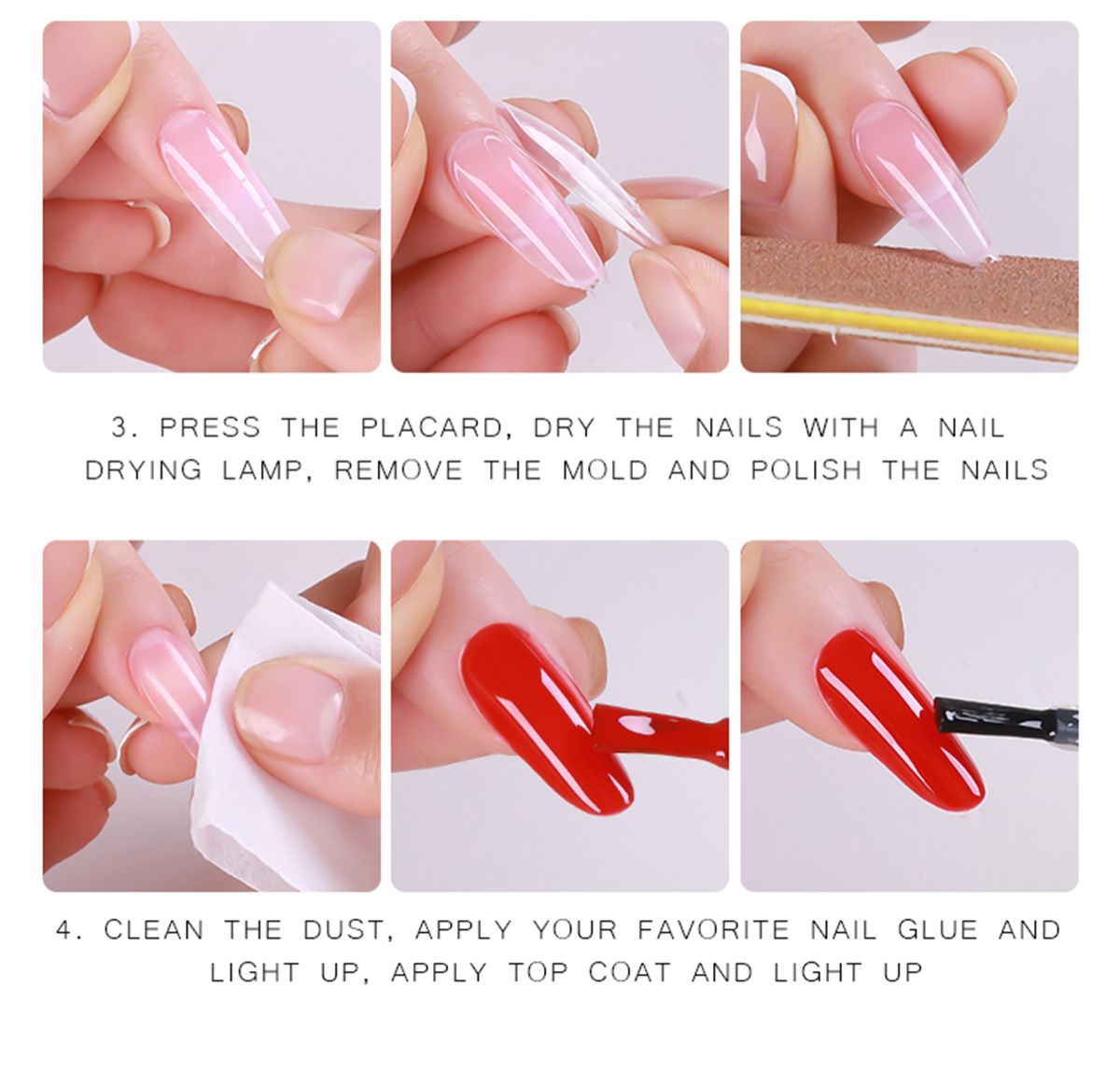 3. PRESS THE PLACARD, DRY THE NAILS WITH A NAIL DRYING LAMP, REMOVE THE MOLD AND POLISH THE NAILS

4. CLEAN THE DUST, APPLY YOUR FAVORITE NAIL GLUE AND LIGHT UP, APPLY TOP COAT AND LIGHT UP