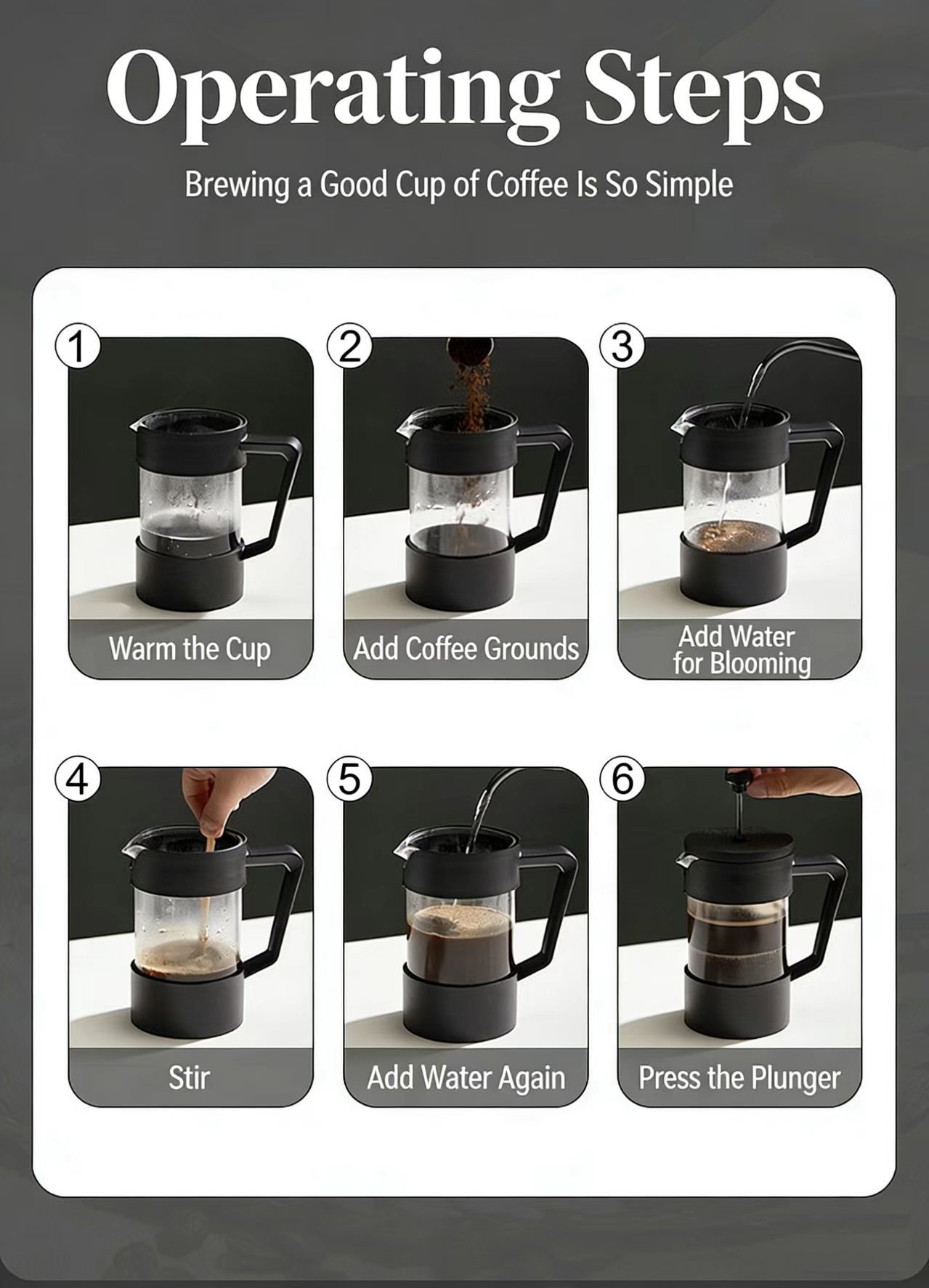 Operating Steps

Brewing a Good Cup of Coffee Is So Simple

1

Warm the Cup

2

Add Coffee Grounds

3

Add Water for Blooming

4

Stir

5

Add Water Again

6

Press the Plunger