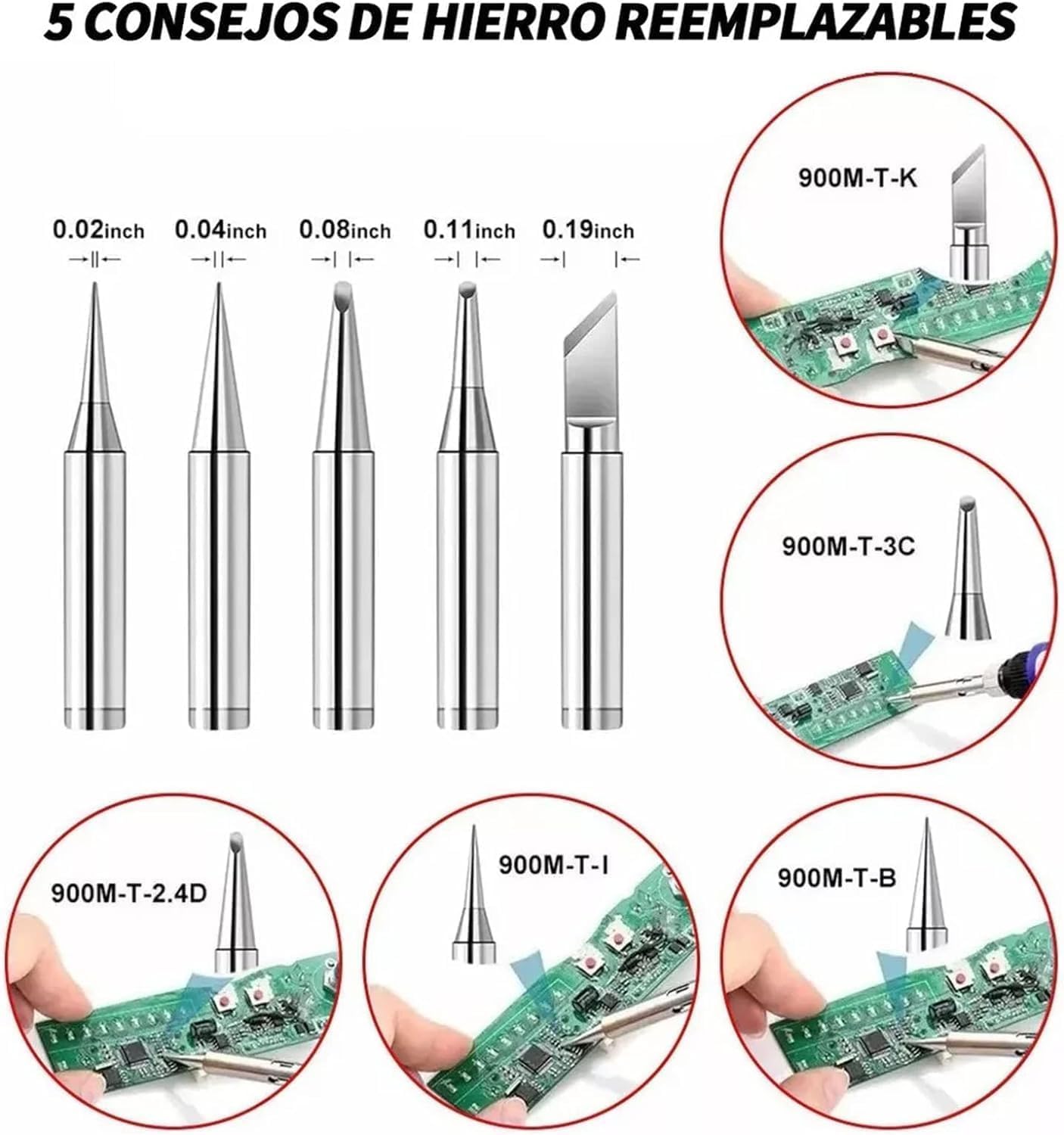 5 CONSEJOS DE HIERRO REEMPLAZABLES

0.02inch

0.04inch

0.08inch

0.11inch

0.19inch

900M-T-K

900M-T-3C

900M-T-2.4D

900M-T-I

900M-T-B