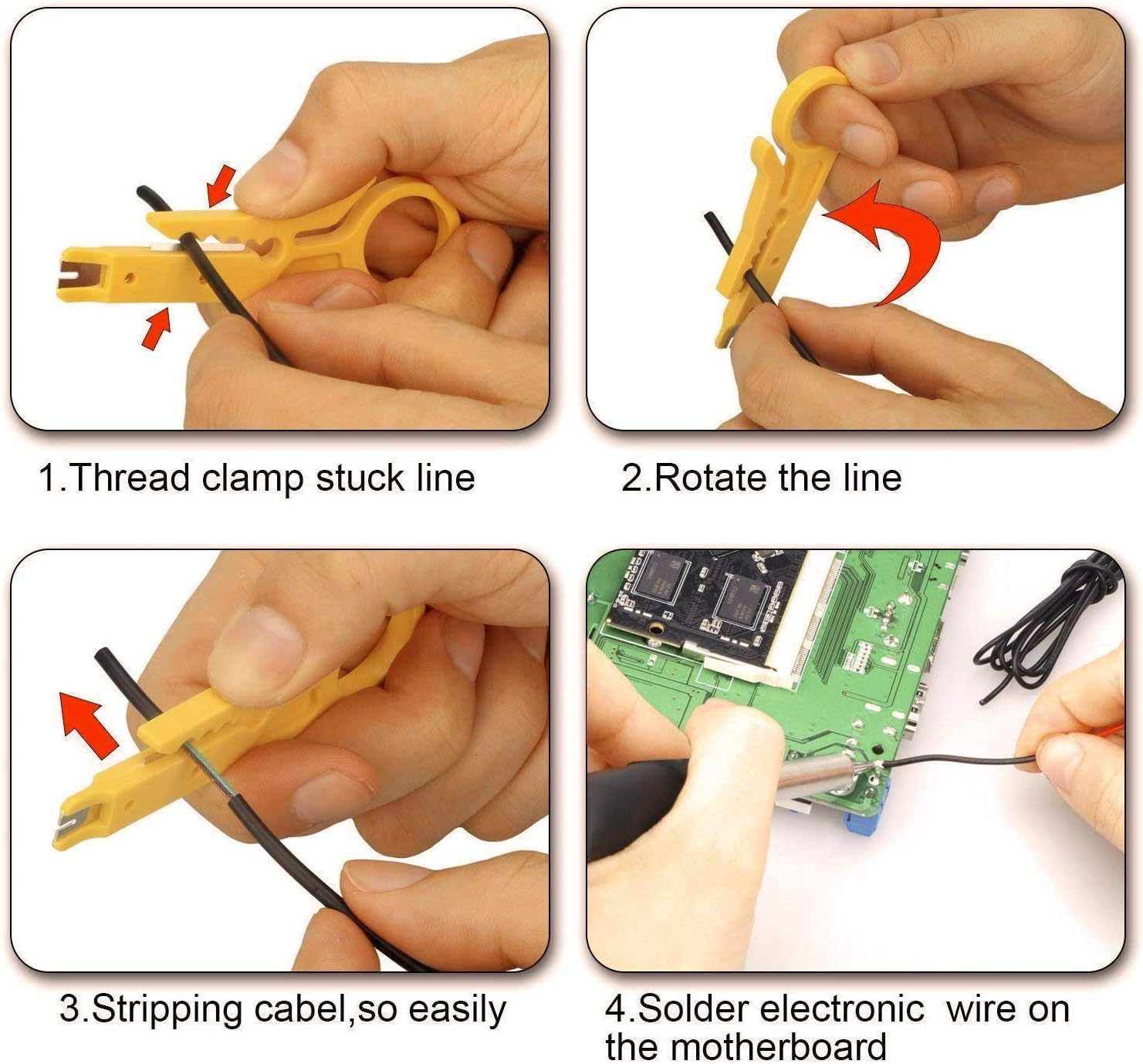 1.Thread clamp stuck line

2.Rotate the line

3.Stripping cabel,so easily

4.Solder electronic  wire on the motherboard