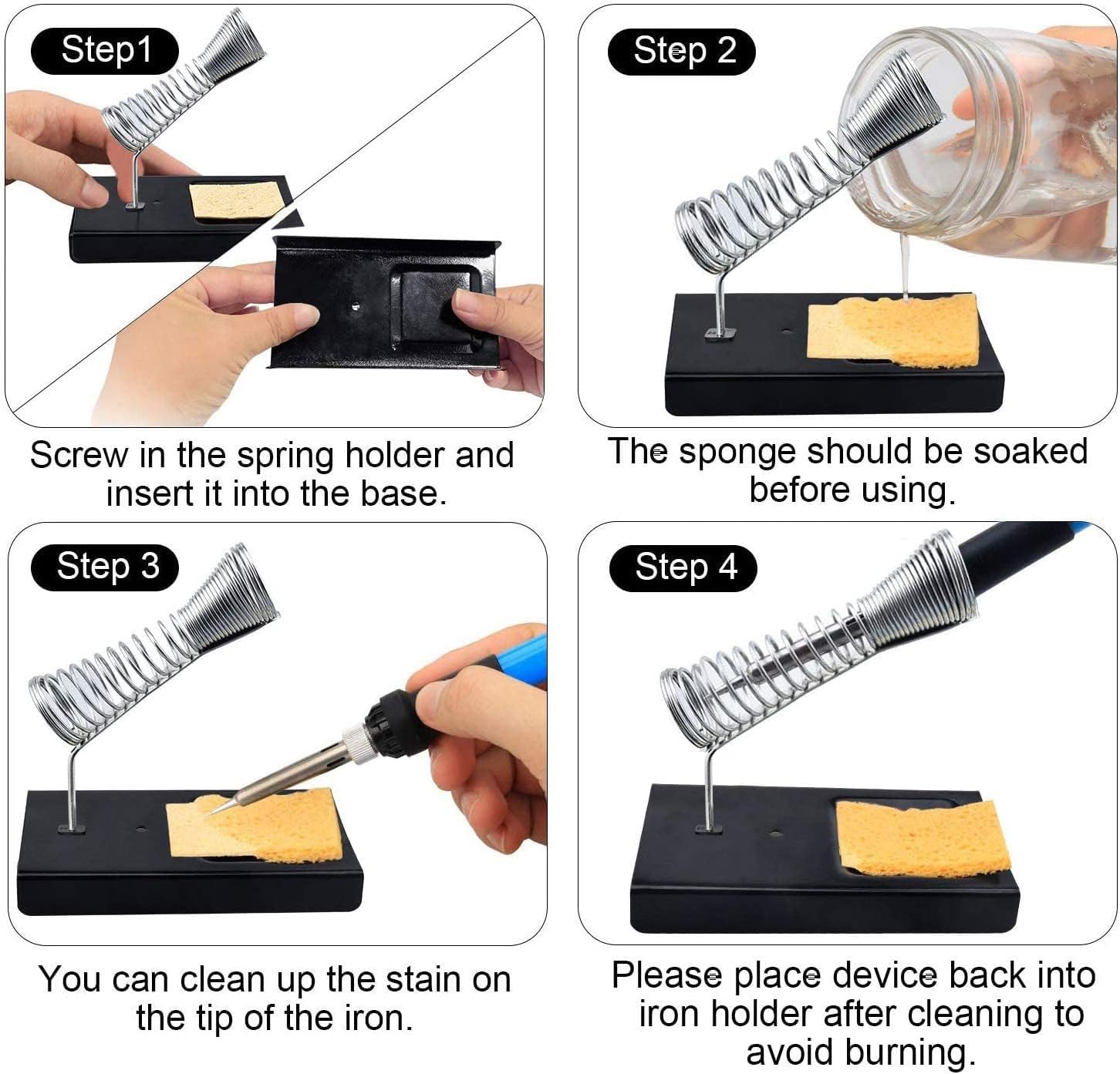 Step1

Screw in the spring holder and insert it into the base.

Step 2

The sponge should be soaked before using.

Step 3

You can clean up the stain on the tip of the iron.

Step 4

Please place device back into iron holder after cleaning to avoid burning.