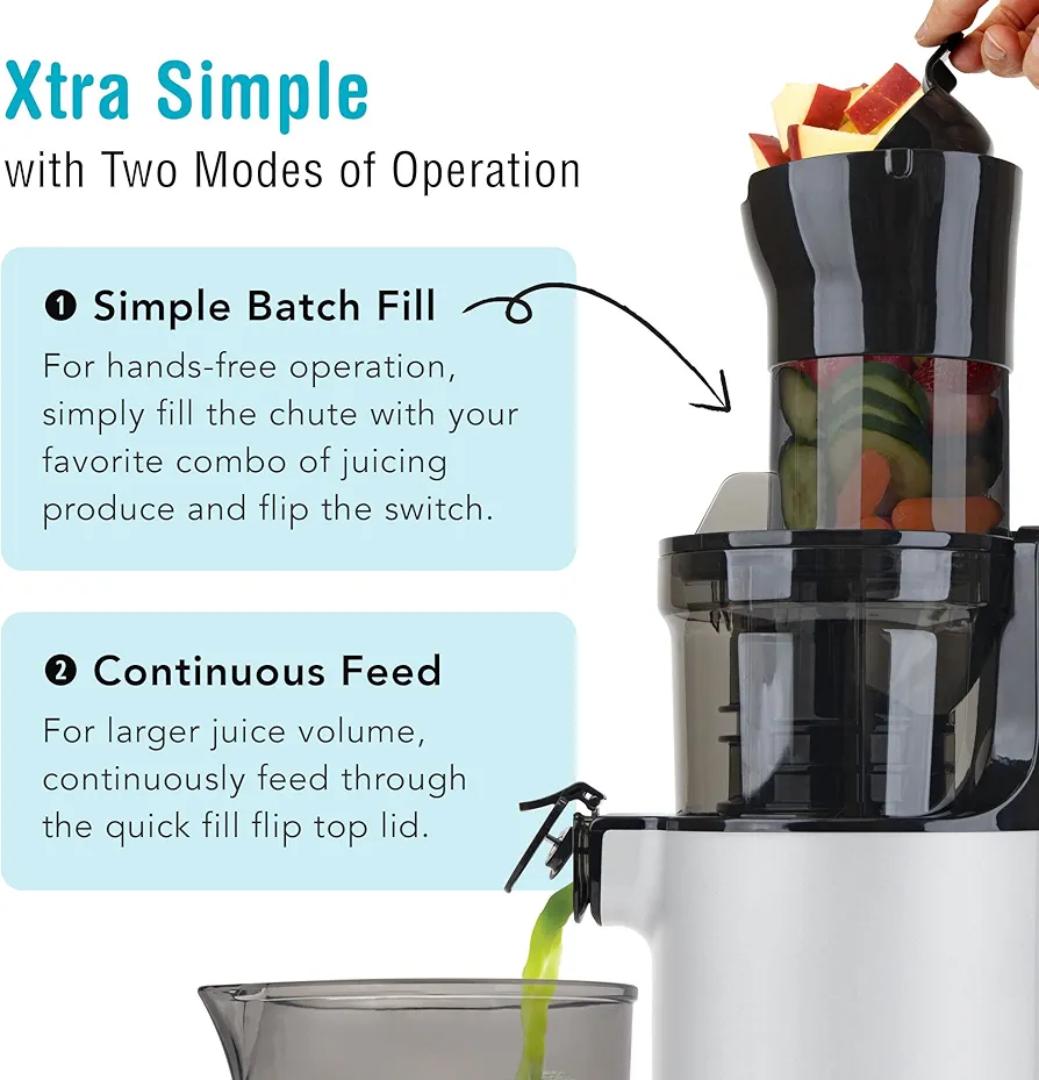 Xtra Simple
with Two Modes of Operation

❶ Simple Batch Fill
For hands-free operation, simply fill the chute with your favorite combo of juicing produce and flip the switch.

❷ Continuous Feed
For larger juice volume, continuously feed through the quick fill flip top lid.