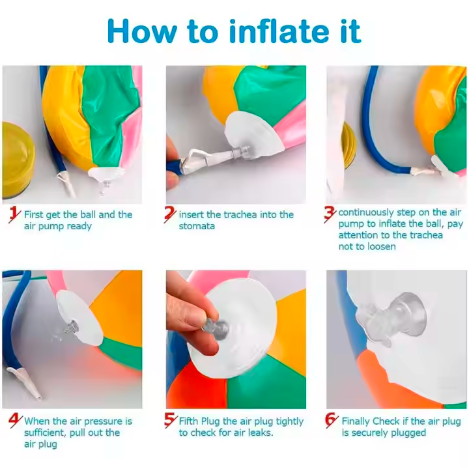 How to inflate it

1 First get the ball and the air pump ready

2 insert the trachea into the stomata

3 continuously step on the air pump to inflate the ball, pay attention to the trachea not to loosen

4 When the air pressure is sufficient, pull out the air plug

5 Fifth Plug the air plug tightly to check for air leaks.

6 Finally Check if the air plug is securely plugged