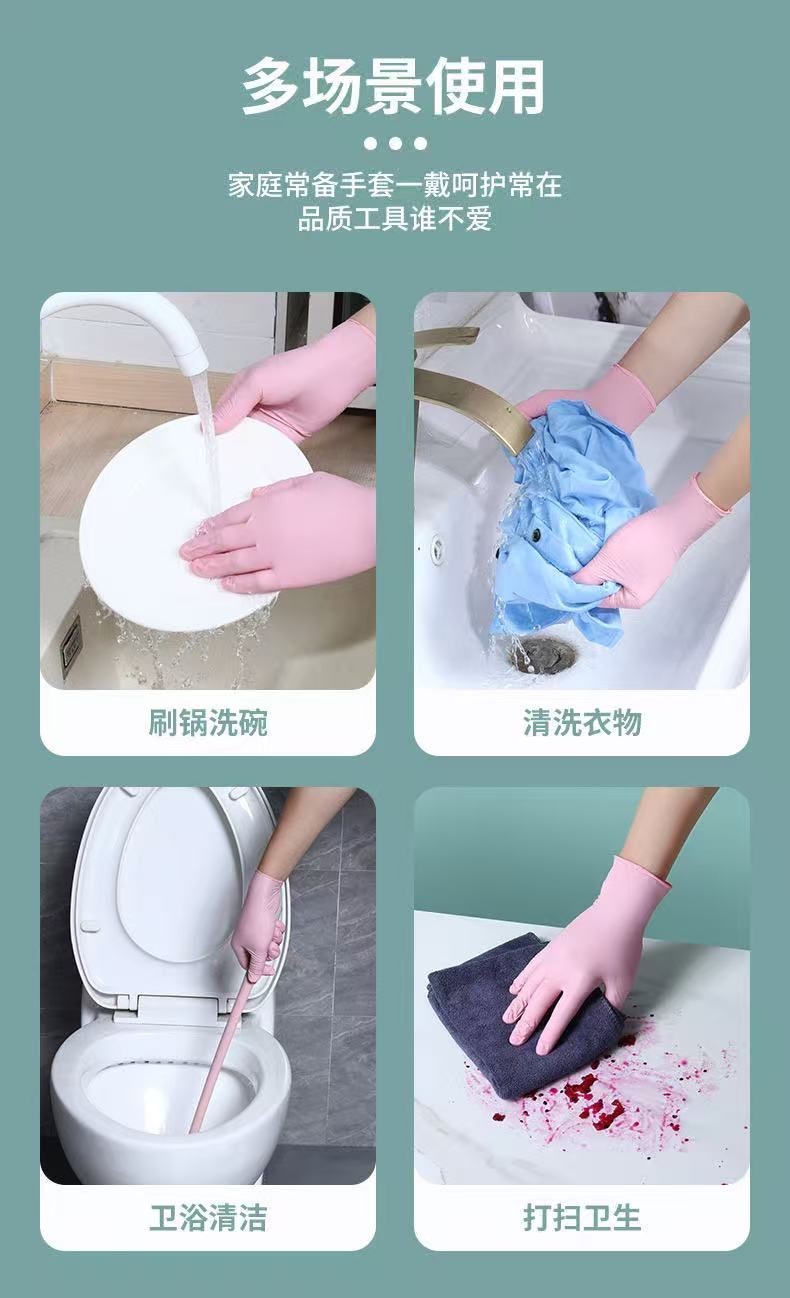 多场景使用

家庭常备手套一戴呵护常在
品质工具谁不爱

刷锅洗碗

清洗衣物

卫浴清洁

打扫卫生