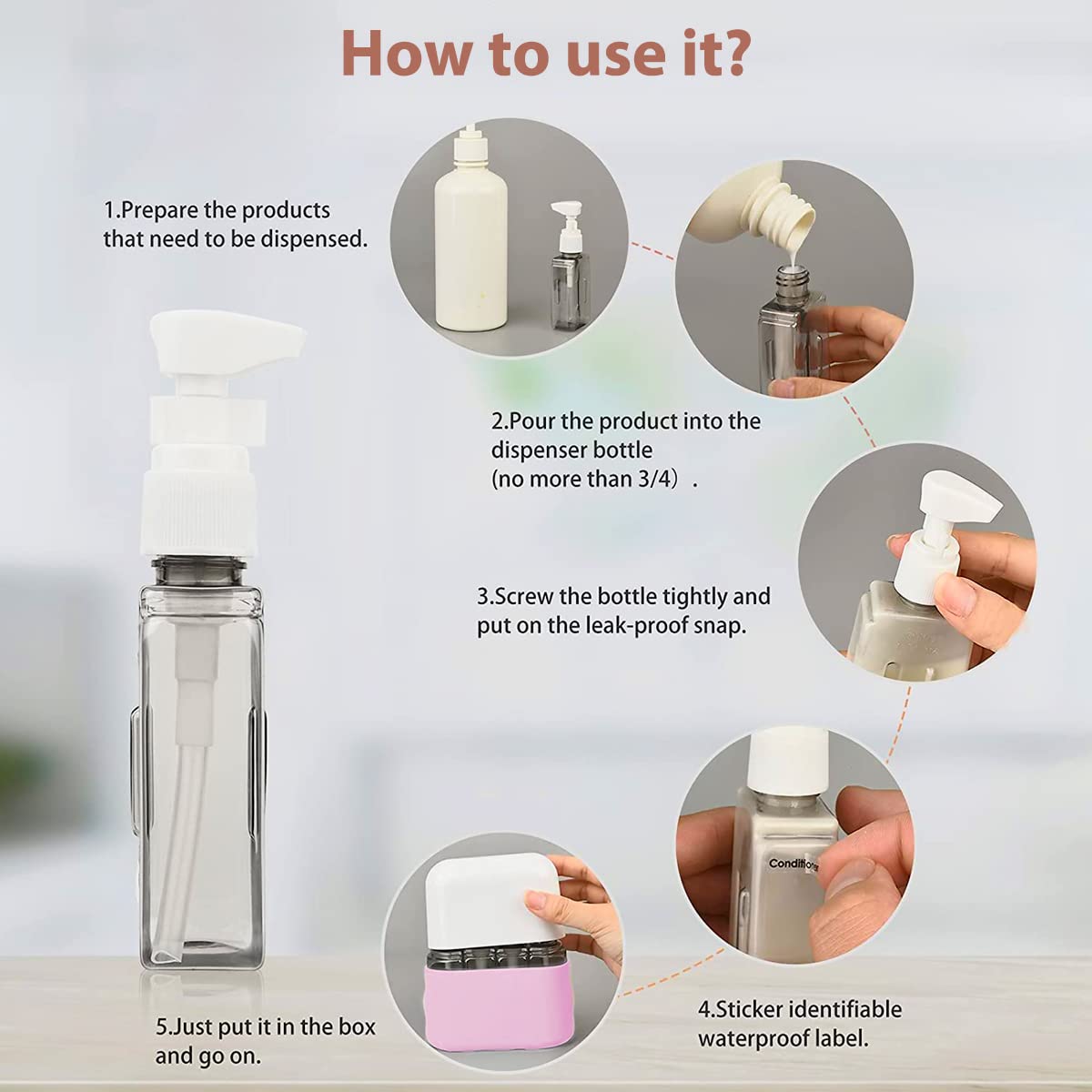 How to use it?

1.Prepare the products that need to be dispensed.

2.Pour the product into the dispenser bottle (no more than 3/4）.

3.Screw the bottle tightly and put on the leak-proof snap.

Condition

4.Sticker identifiable waterproof label.

5.Just put it in the box and go on.