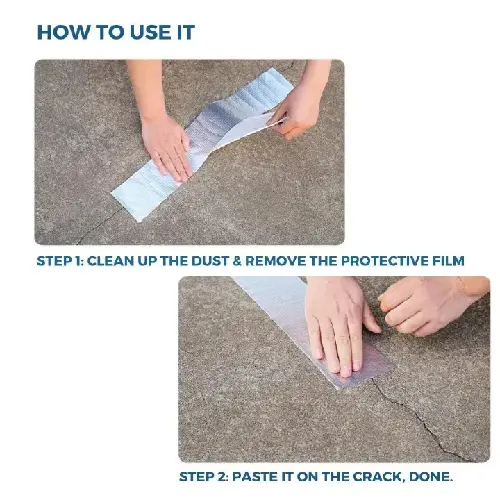 HOW TO USE IT

STEP 1: CLEAN UP THE DUST & REMOVE THE PROTECTIVE FILM

STEP 2: PASTE IT ON THE CRACK, DONE.