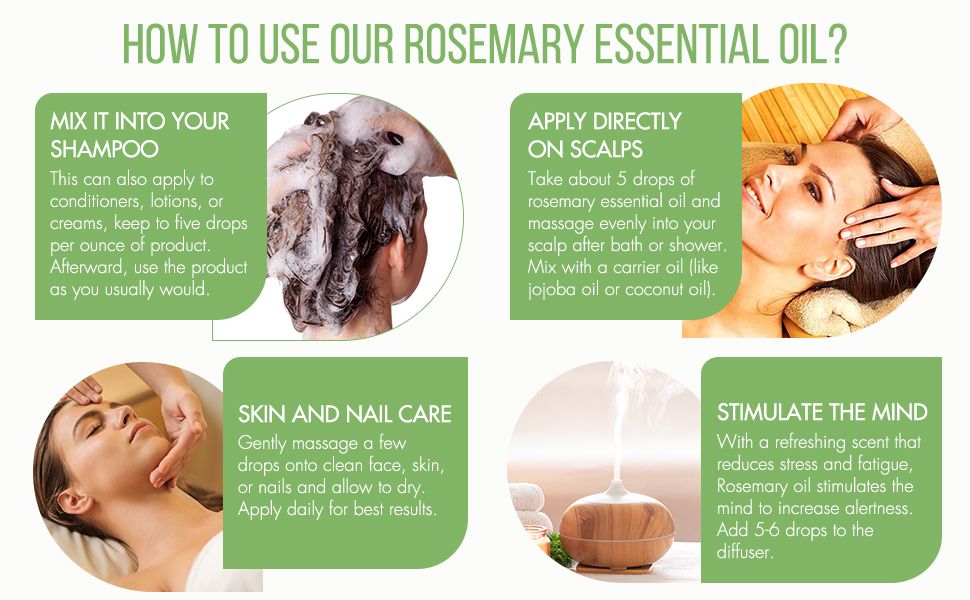 HOW TO USE OUR ROSEMARY ESSENTIAL OIL?

MIX IT INTO YOUR SHAMPOO

This can also apply to conditioners, lotions, or creams, keep to five drops per ounce of product. Afterward, use the product as you usually would.

APPLY DIRECTLY ON SCALPS

Take about 5 drops of rosemary essential oil and massage evenly into your scalp after bath or shower. Mix with a carrier oil (like jojoba oil or coconut oil).

SKIN AND NAIL CARE

Gently massage a few drops onto clean face, skin, or nails and allow to dry. Apply daily for best results.

STIMULATE THE MIND

With a refreshing scent that reduces stress and fatigue, Rosemary oil stimulates the mind to increase alertness. Add 5-6 drops to the diffuser.