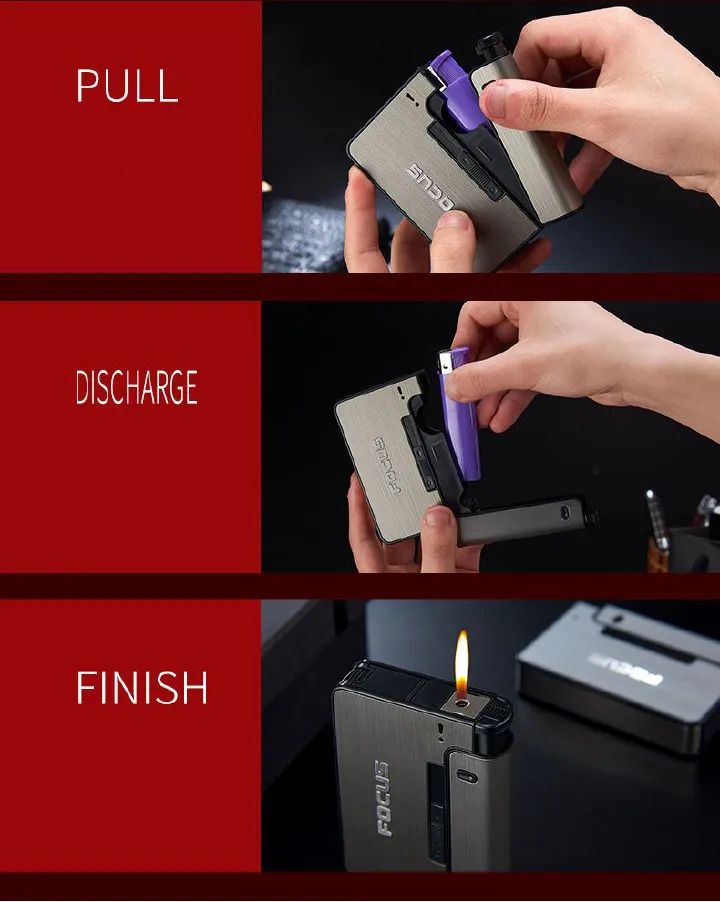 PULL

FOCUS

DISCHARGE

FOCUS

FINISH

FOCUS

FOCUS