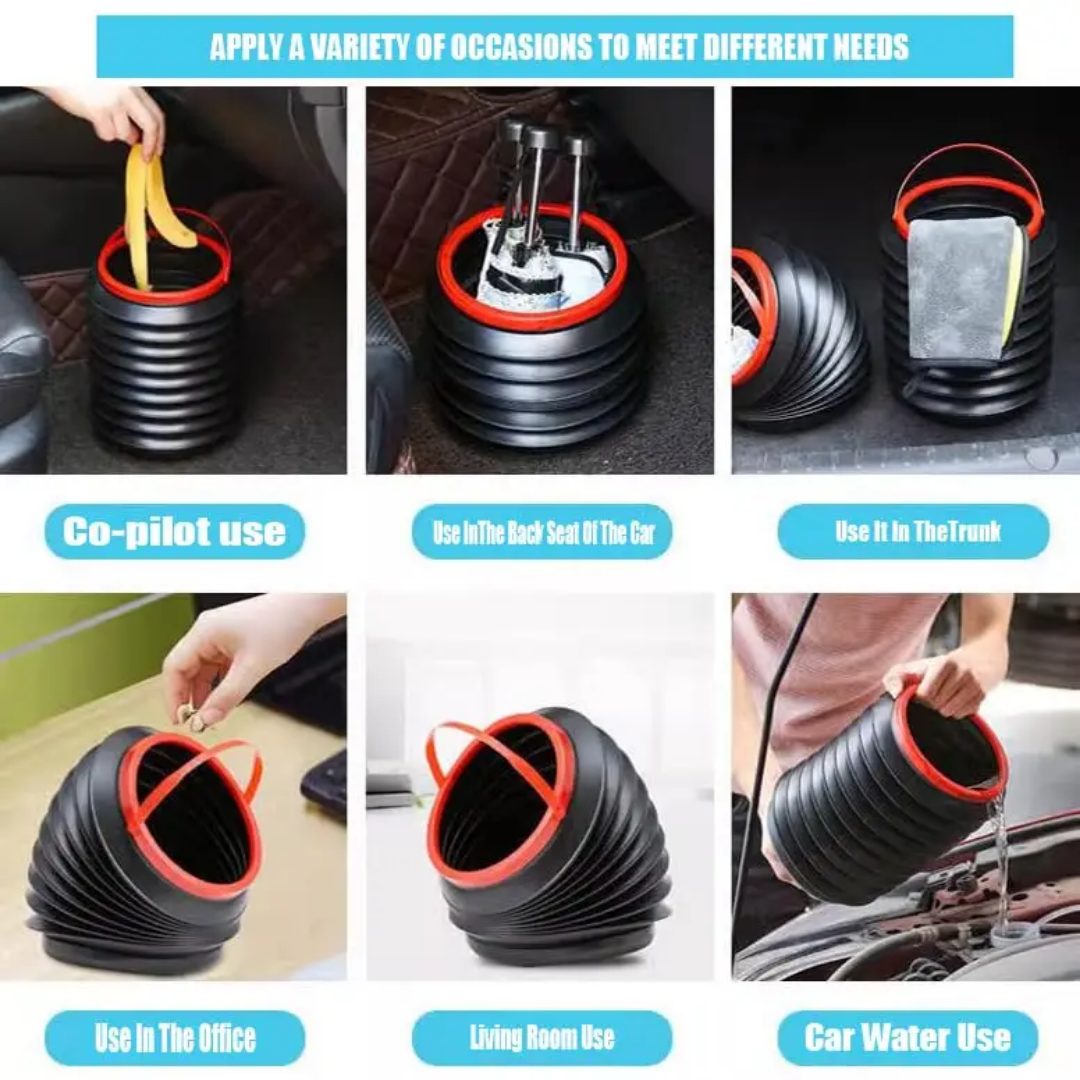 APPLY A VARIETY OF OCCASIONS TO MEET DIFFERENT NEEDS

Co-pilot use

Use InThe Back Seat Of The Car

Use It In TheTrunk

Use In The Office

Living Room Use

Car Water Use