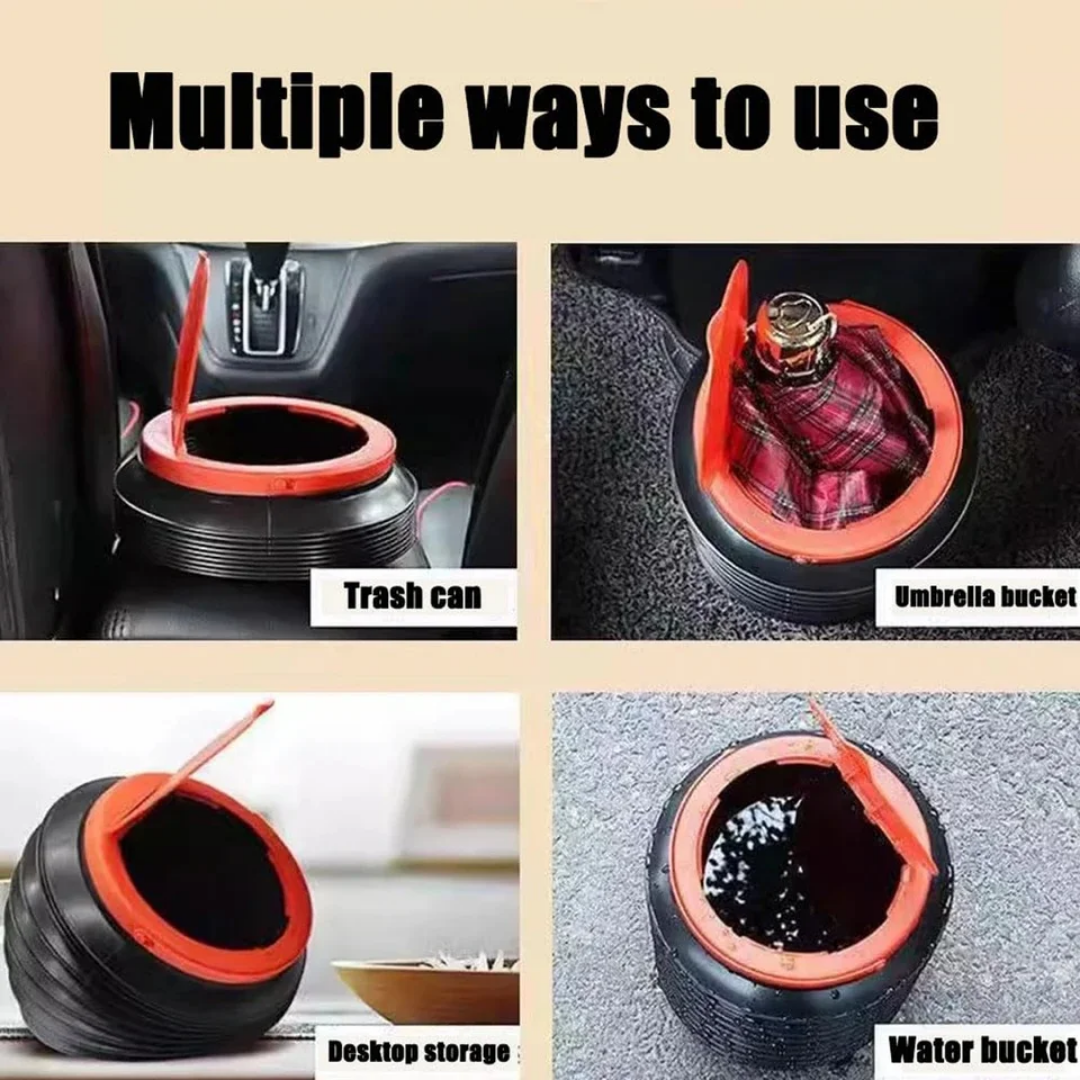 Multiple ways to use

Trash can

Umbrella bucket

Desktop storage

Water bucket