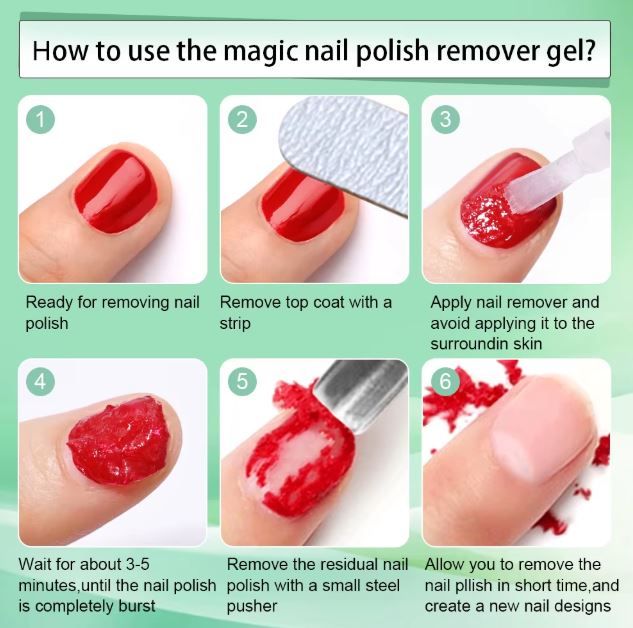 How to use the magic nail polish remover gel?

1

Ready for removing nail polish

2

Remove top coat with a strip

3

Apply nail remover and avoid applying it to the surroundin skin

4

Wait for about 3-5 minutes,until the nail polish is completely burst

5

Remove the residual nail polish with a small steel pusher

6

Allow you to remove the nail pllish in short time,and create a new nail designs