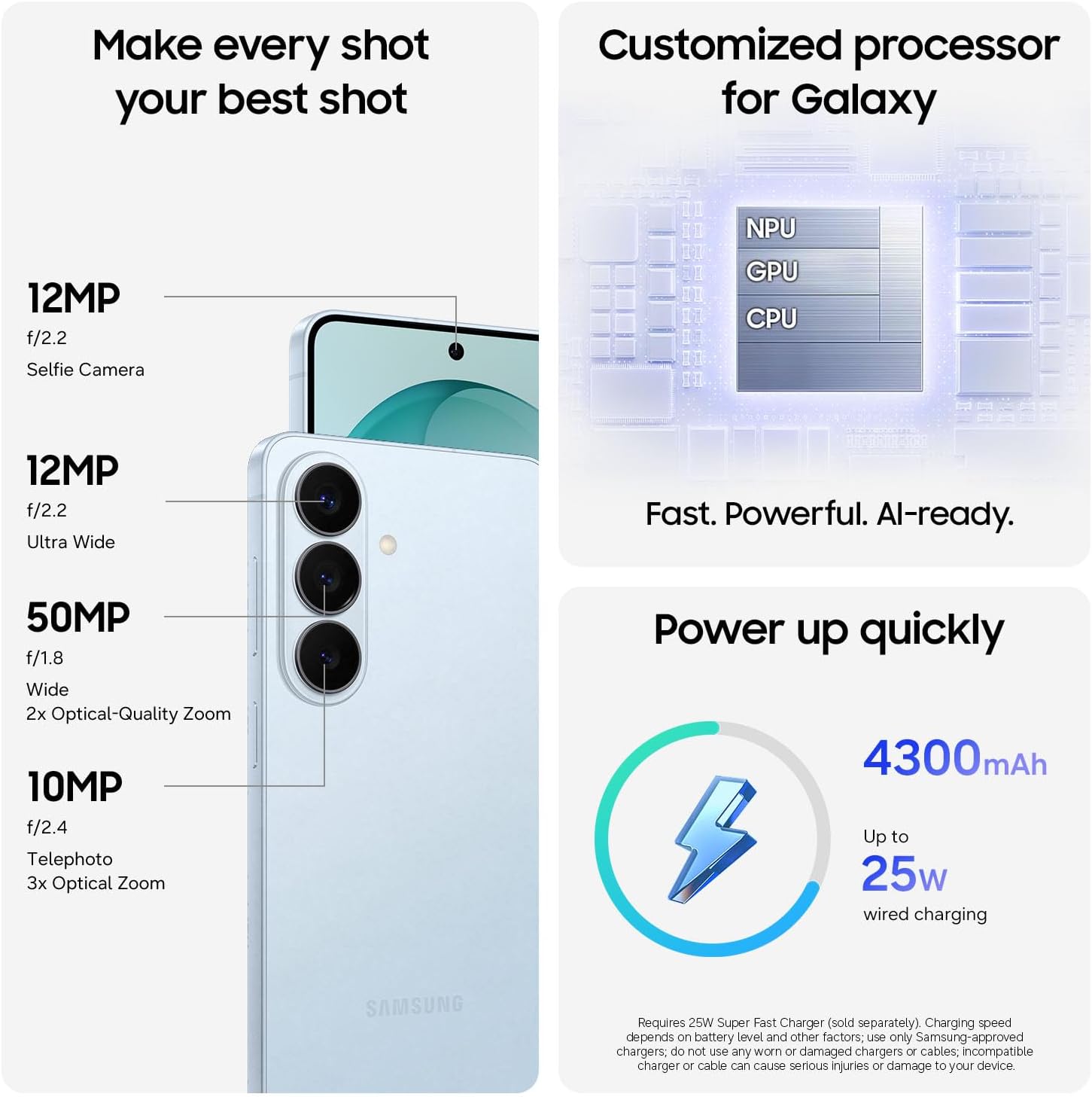 Make every shot your best shot

12MP
f/2.2
Selfie Camera

12MP
f/2.2
Ultra Wide

50MP
f/1.8
Wide
2x Optical-Quality Zoom

10MP
f/2.4
Telephoto
3x Optical Zoom

SAMSUNG

Customized processor for Galaxy

NPU
GPU
CPU

Fast. Powerful. AI-ready.

Power up quickly

4300mAh

Up to
25W
wired charging

Requires 25W Super Fast Charger (sold separately). Charging speed depends on battery level and other factors; use only Samsung-approved chargers; do not use any worn or damaged chargers or cables; incompatible charger or cable can cause serious injuries or damage to your device.