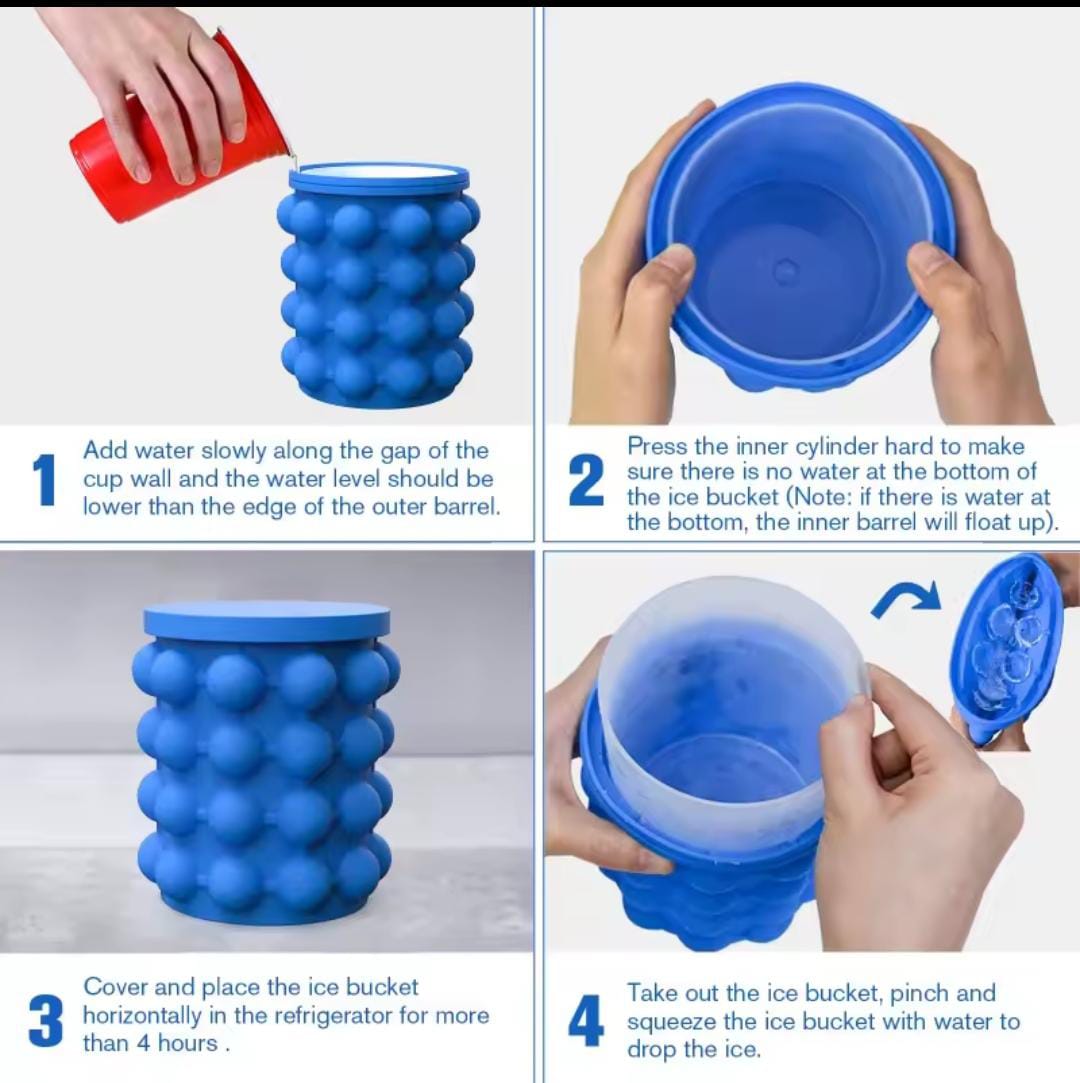 1 Add water slowly along the gap of the cup wall and the water level should be lower than the edge of the outer barrel.

2 Press the inner cylinder hard to make sure there is no water at the bottom of the ice bucket (Note: if there is water at the bottom, the inner barrel will float up).

3 Cover and place the ice bucket horizontally in the refrigerator for more than 4 hours .

4 Take out the ice bucket, pinch and squeeze the ice bucket with water to drop the ice.