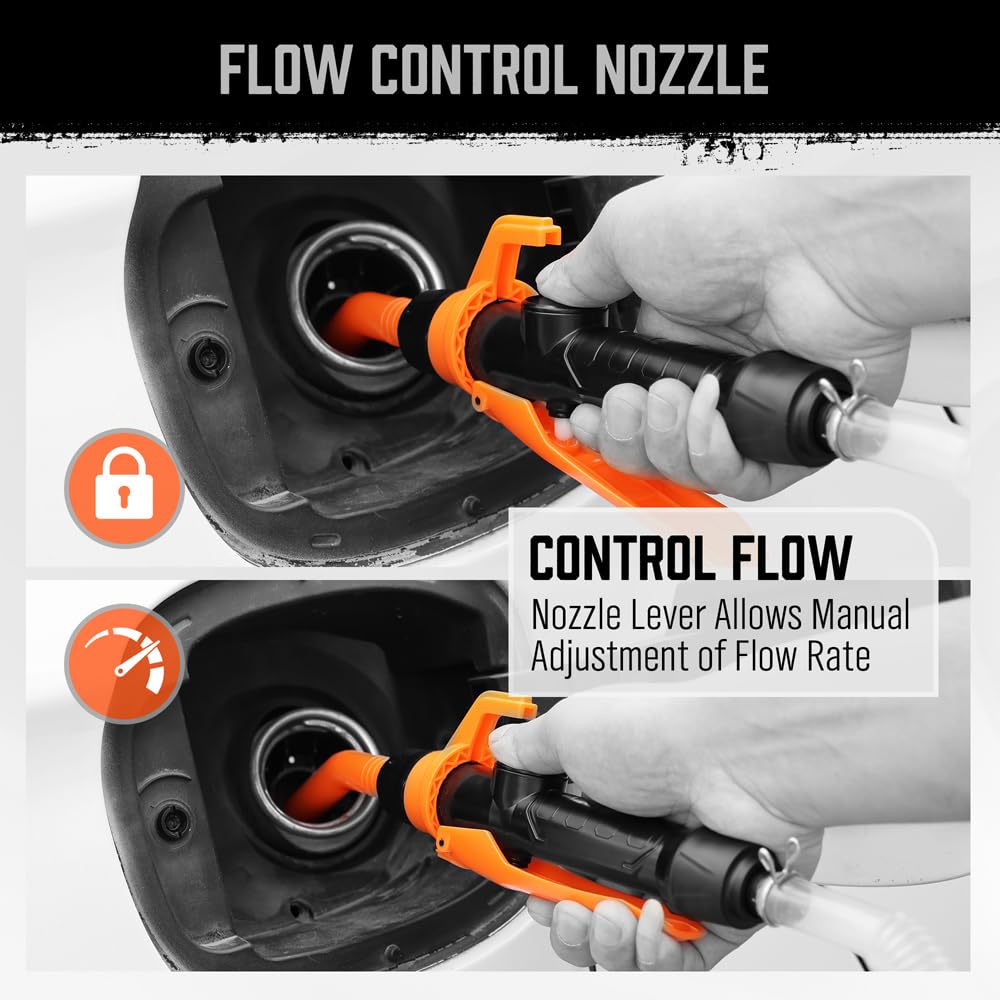 FLOW CONTROL NOZZLE

CONTROL FLOW
Nozzle Lever Allows Manual Adjustment of Flow Rate