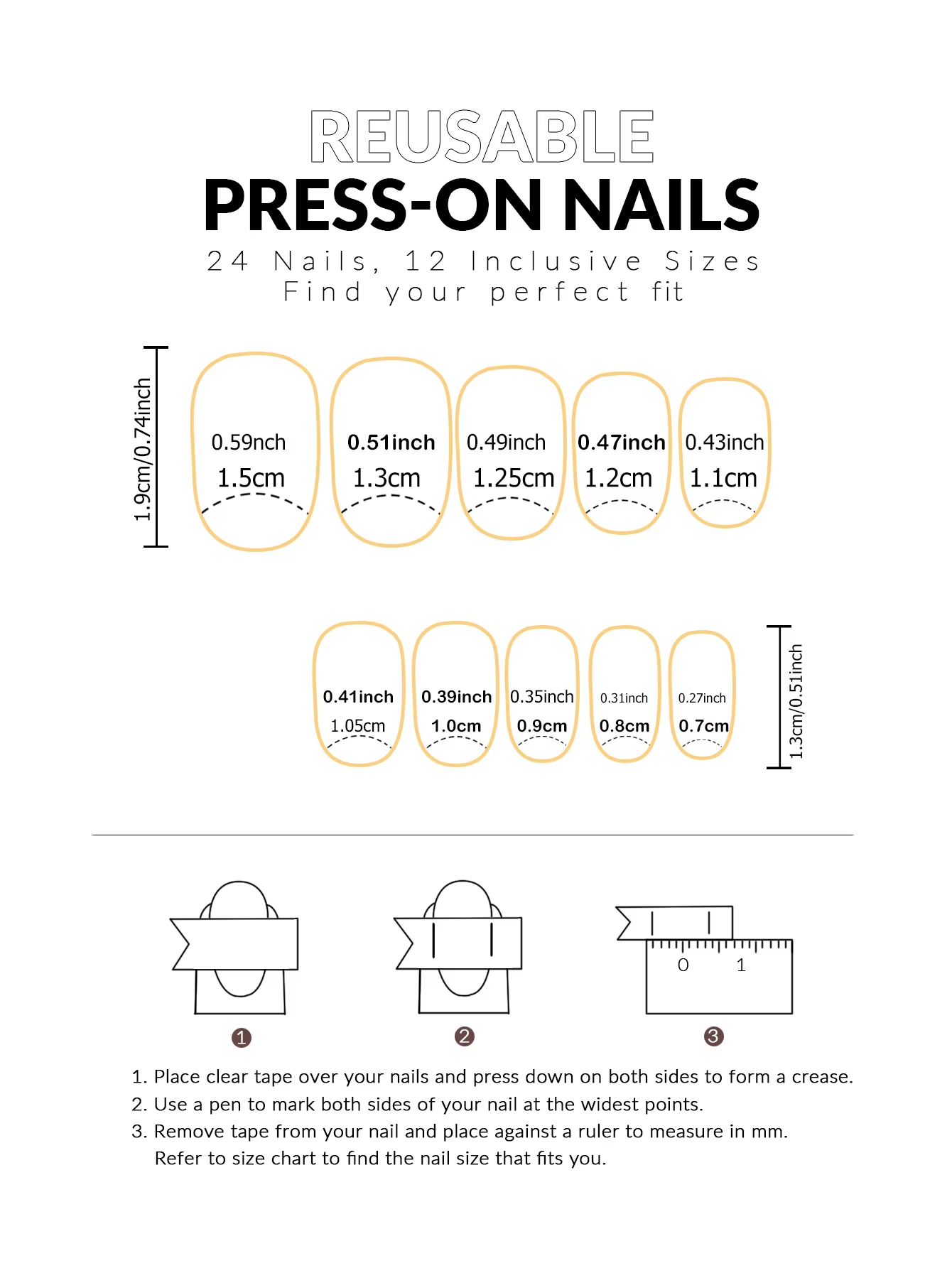 REUSABLE
PRESS-ON NAILS
24 Nails, 12 Inclusive Sizes
Find your perfect fit

1.9cm/0.74inch

0.59nch 1.5cm
0.51inch 1.3cm
0.49inch 1.25cm
0.47inch 1.2cm
0.43inch 1.1cm

0.41inch 1.05cm
0.39inch 1.0cm
0.35inch 0.9cm
0.31inch 0.8cm
0.27inch 0.7cm

1.3cm/0.51inch

0 1

1 2 3

1. Place clear tape over your nails and press down on both sides to form a crease.
2. Use a pen to mark both sides of your nail at the widest points.
3. Remove tape from your nail and place against a ruler to measure in mm. Refer to size chart to find the nail size that fits you.