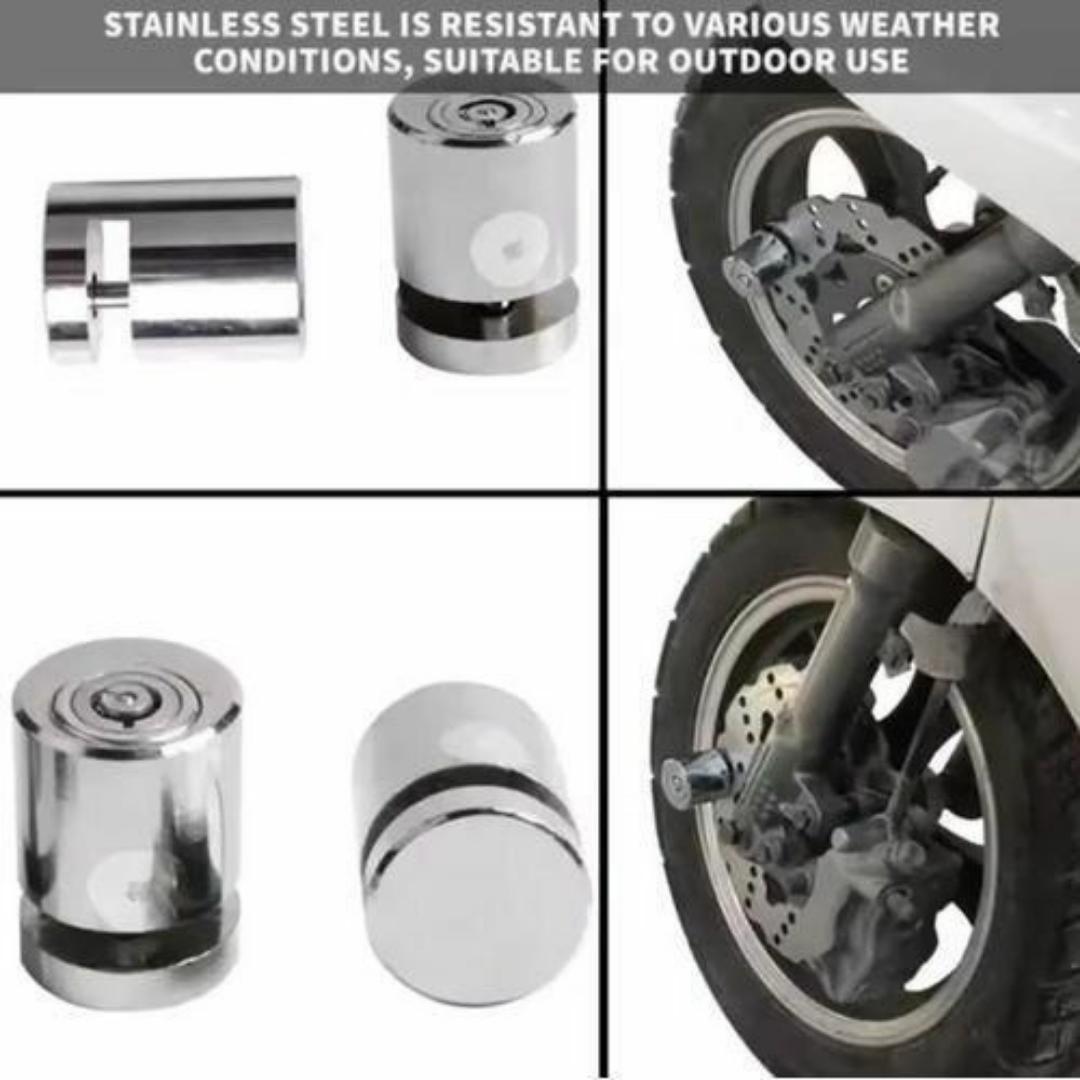 STAINLESS STEEL IS RESISTANT TO VARIOUS WEATHER CONDITIONS, SUITABLE FOR OUTDOOR USE