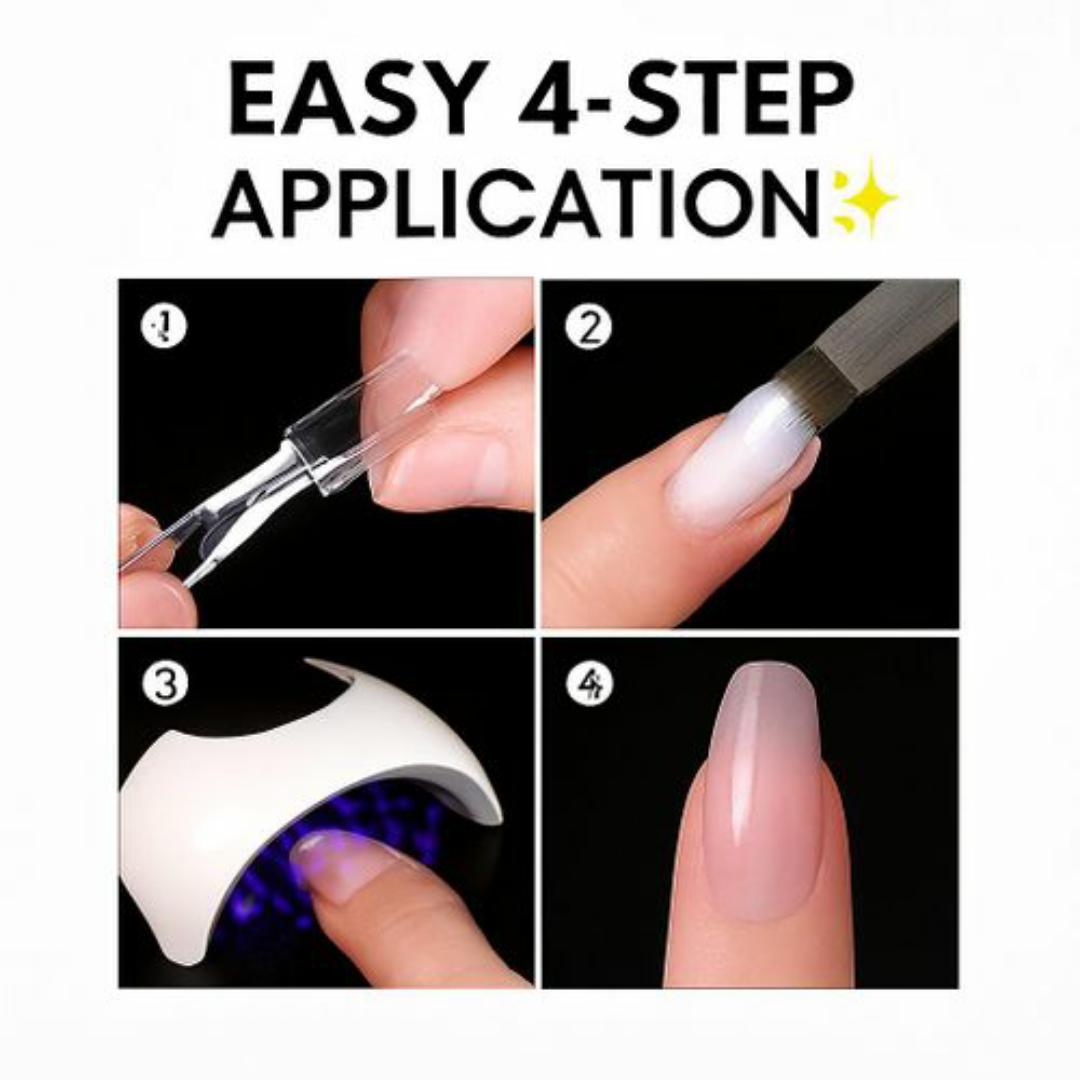 EASY 4-STEP APPLICATION

1

2

3

4