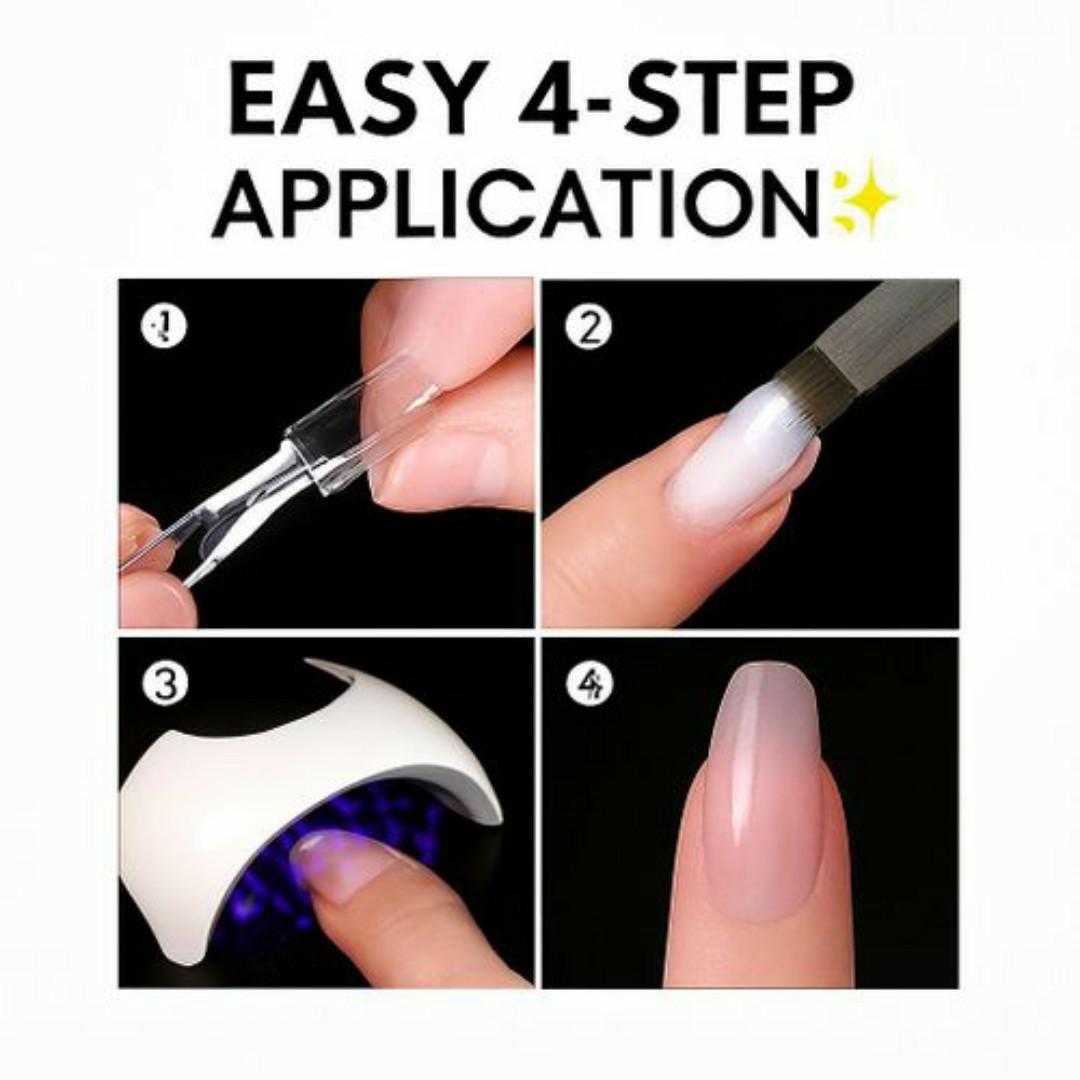 EASY 4-STEP APPLICATION

1

2

3

4