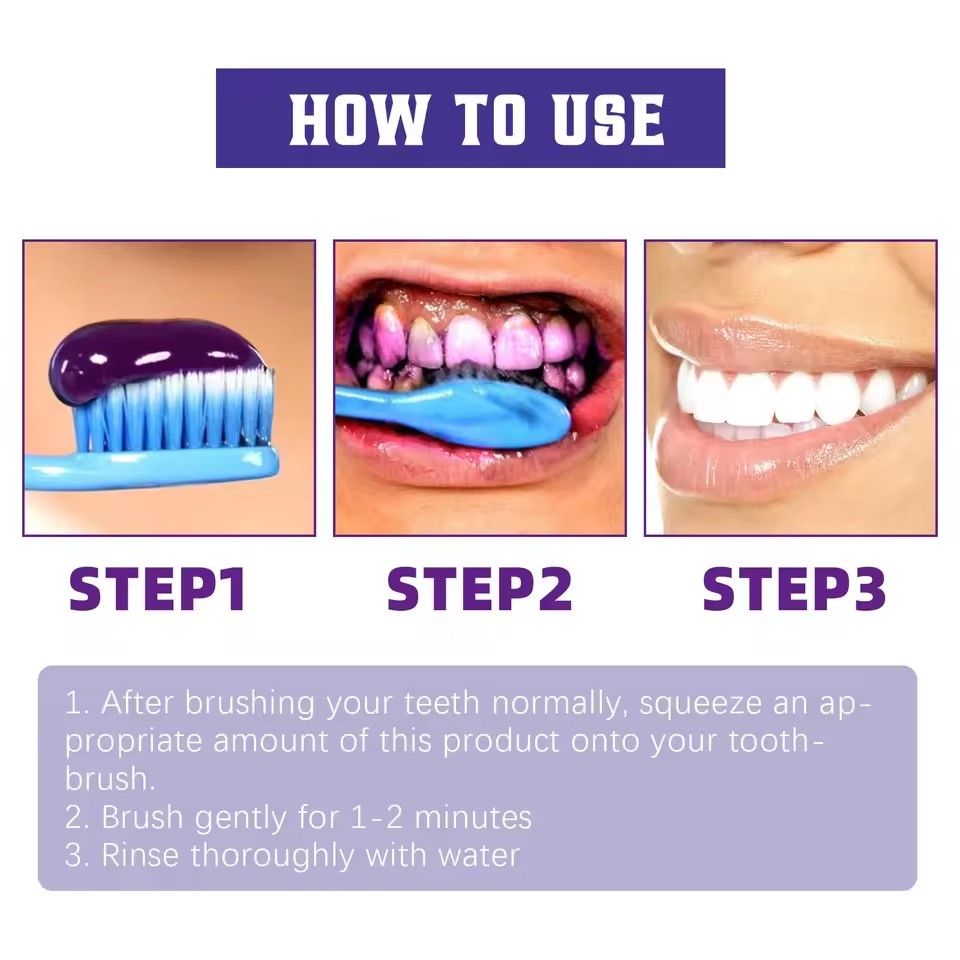 HOW TO USE

STEP1

STEP2

STEP3

1. After brushing your teeth normally, squeeze an appropriate amount of this product onto your toothbrush.
2. Brush gently for 1-2 minutes
3. Rinse thoroughly with water